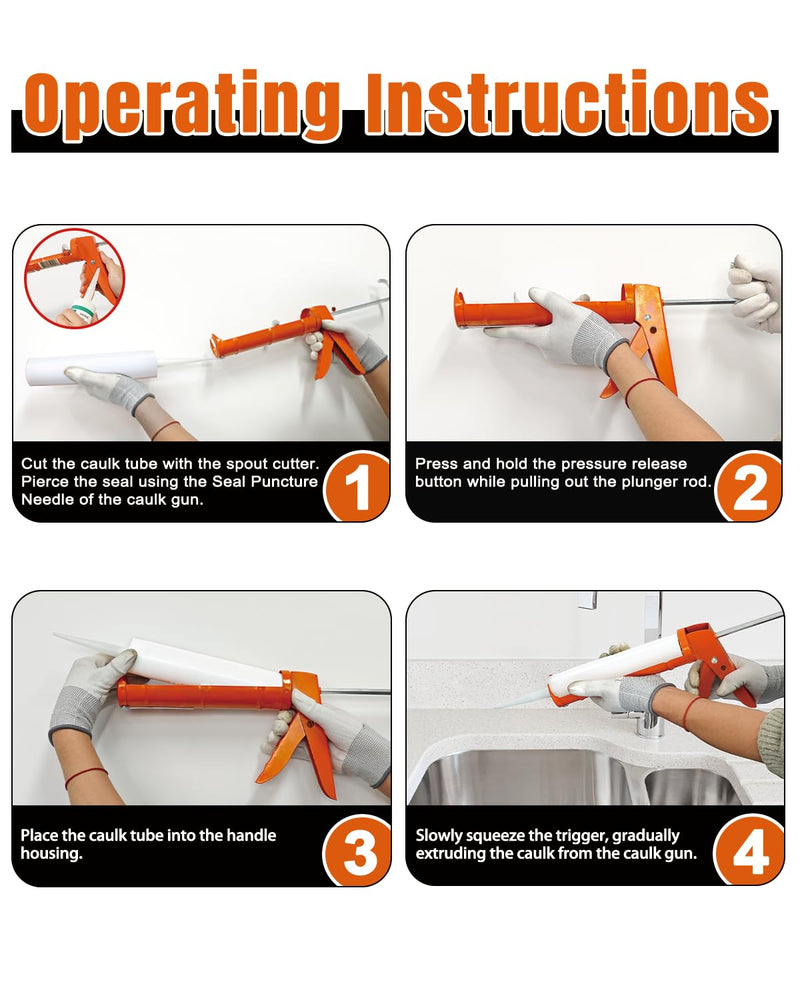 Operating Instructions

Cut the caulk tube with the spout cutter. Pierce the seal using the Seal Puncture Needle of the caulk gun.

1

Press and hold the pressure release button while pulling out the plunger rod.

2

Place the caulk tube into the handle housing.

3

Slowly squeeze the trigger, gradually extruding the caulk from the caulk gun.

4