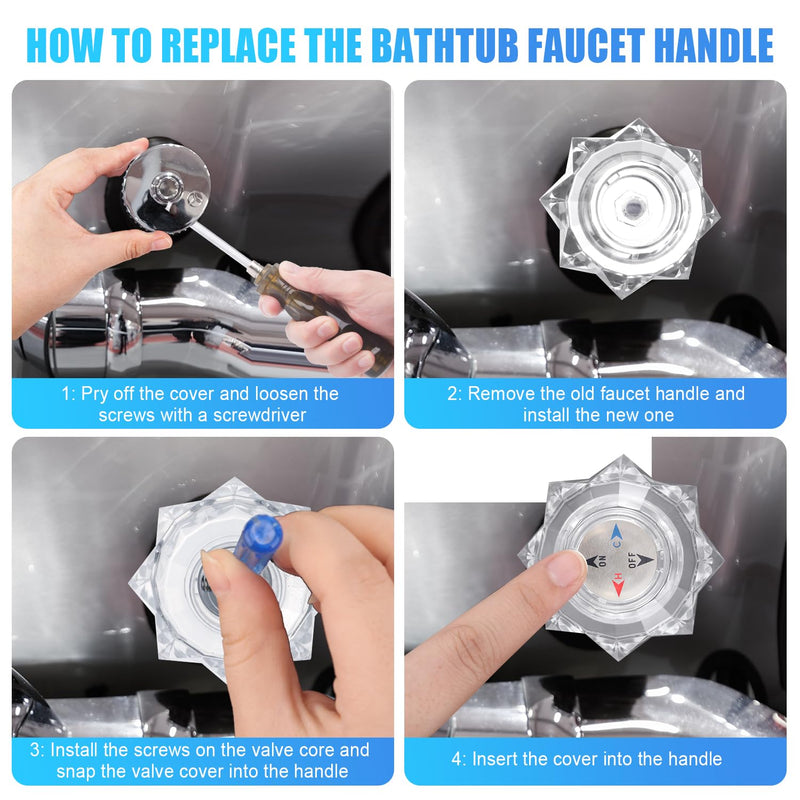 HOW TO REPLACE THE BATHTUB FAUCET HANDLE

1: Pry off the cover and loosen the screws with a screwdriver

2: Remove the old faucet handle and install the new one

3: Install the screws on the valve core and snap the valve cover into the handle

C
ON
OFF
H

4: Insert the cover into the handle