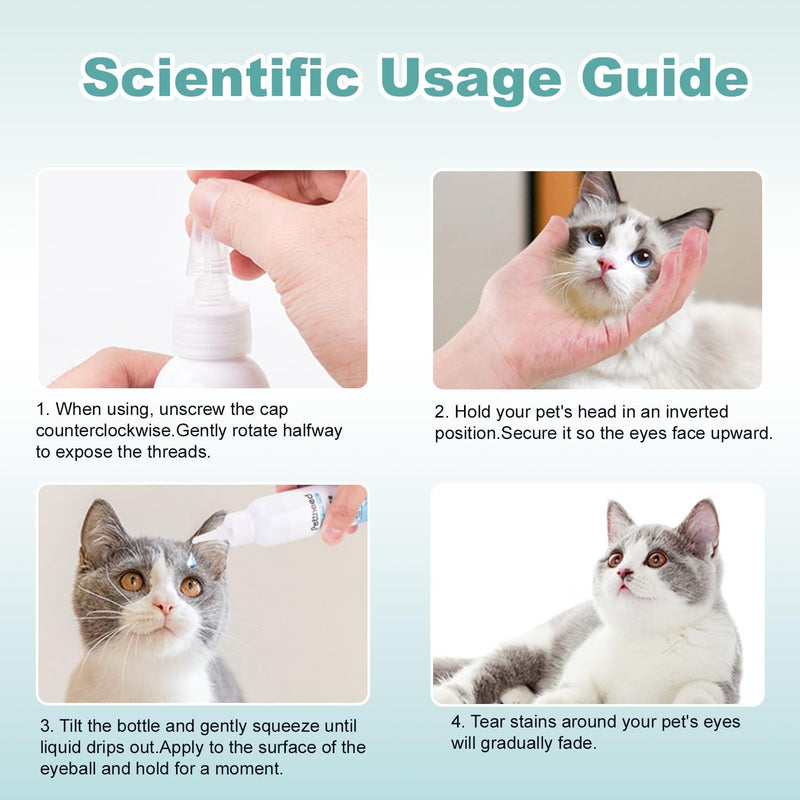 Scientific Usage Guide

1. When using, unscrew the cap counterclockwise.Gently rotate halfway to expose the threads.

2. Hold your pet's head in an inverted position.Secure it so the eyes face upward.

Pettineed

3. Tilt the bottle and gently squeeze until liquid drips out.Apply to the surface of the eyeball and hold for a moment.

4. Tear stains around your pet's eyes will gradually fade.