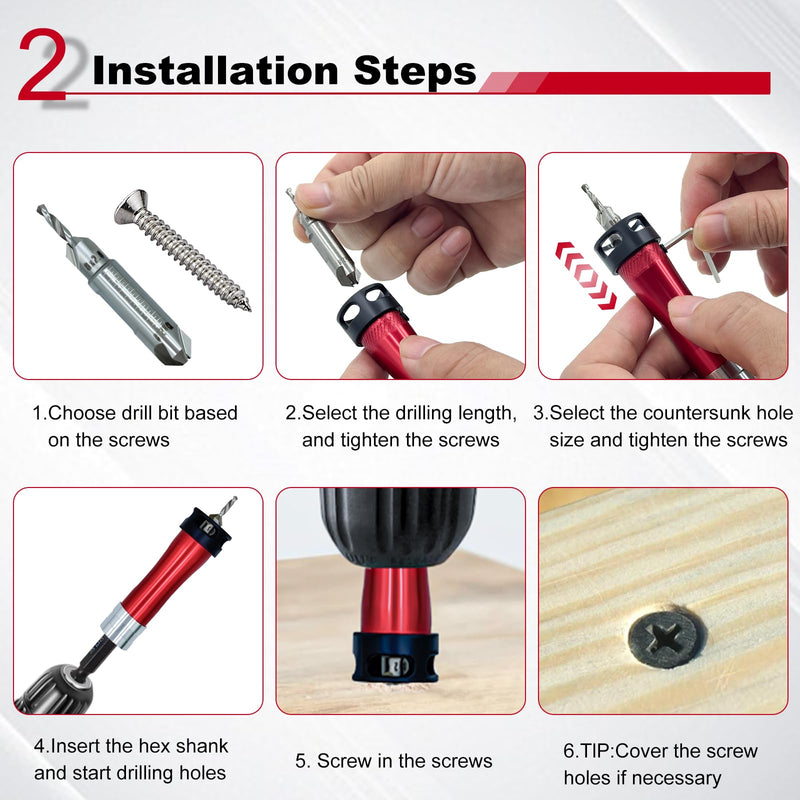 2 Installation Steps

1.Choose drill bit based on the screws

2.Select the drilling length, and tighten the screws

3.Select the countersunk hole size and tighten the screws

4.Insert the hex shank and start drilling holes

5. Screw in the screws

6.TIP:Cover the screw holes if necessary