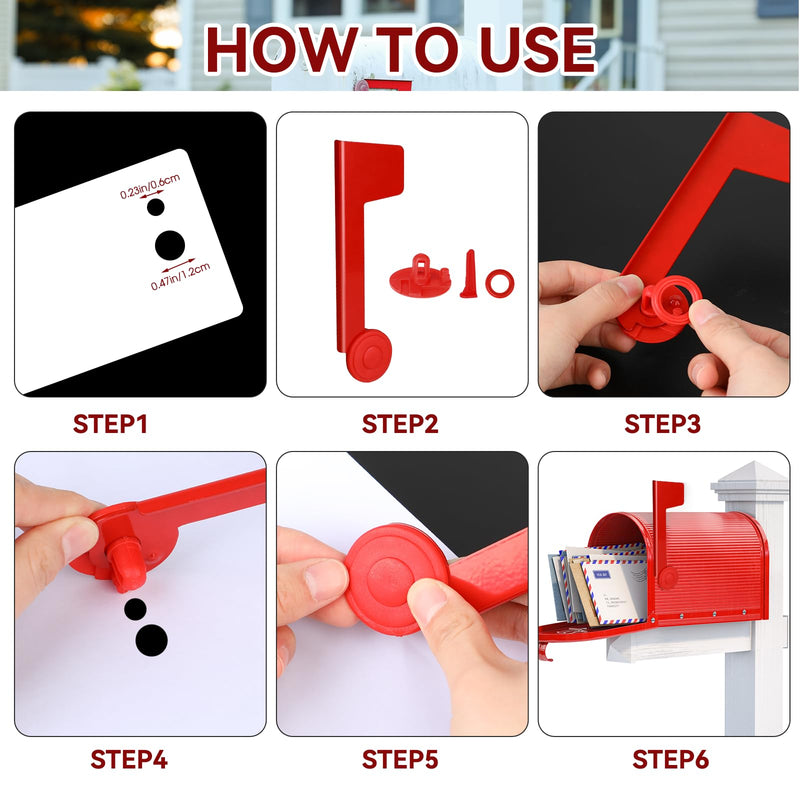 HOW TO USE

0.23in/0.6cm

0.47in/1.2cm

STEP1

STEP2

STEP3

STEP4

STEP5

STEP6