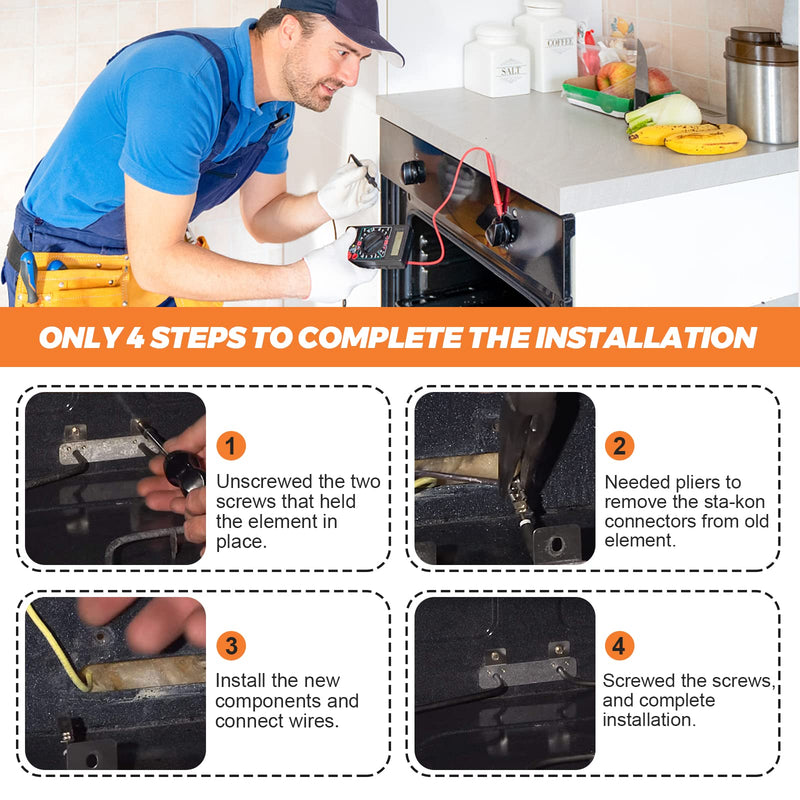 COFFEE

SALT

ONLY 4 STEPS TO COMPLETE THE INSTALLATION

1
Unscrewed the two screws that held the element in place.

2
Needed pliers to remove the sta-kon connectors from old element.

3
Install the new components and connect wires.

4
Screwed the screws, and complete installation.