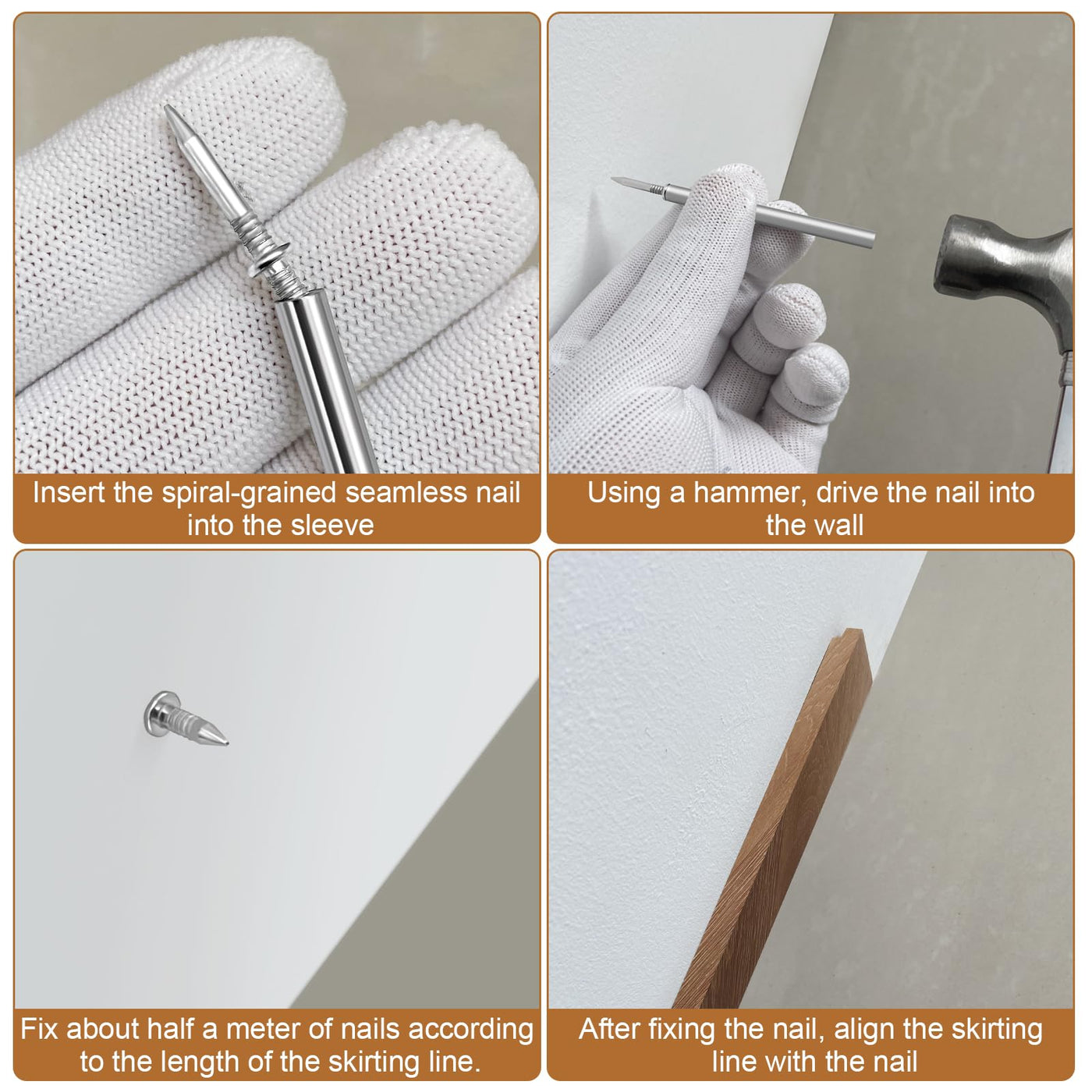 Insert the spiral-grained seamless nail into the sleeve

Using a hammer, drive the nail into the wall

Fix about half a meter of nails according to the length of the skirting line.

After fixing the nail, align the skirting line with the nail