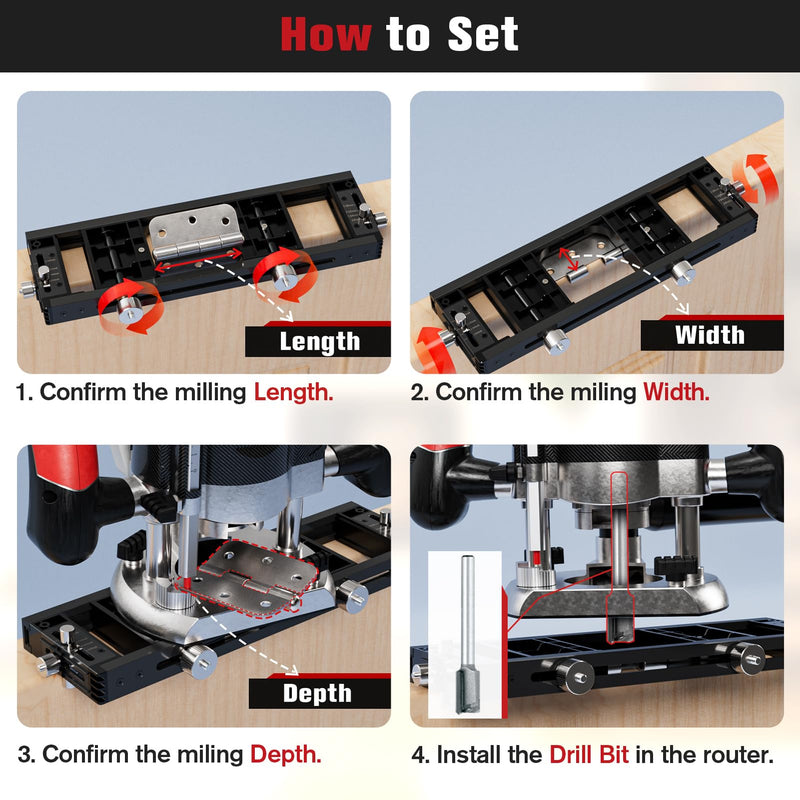 How to Set

Length

1. Confirm the milling Length.

Width

2. Confirm the miling Width.

Depth

3. Confirm the miling Depth.

4. Install the Drill Bit in the router.