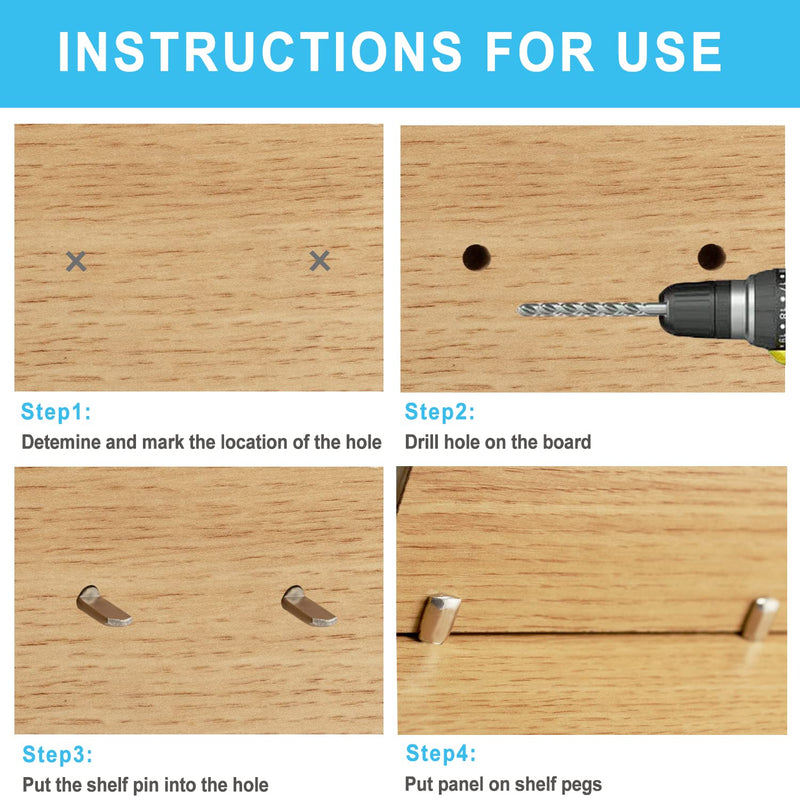 INSTRUCTIONS FOR USE

Step1:
Detemine and mark the location of the hole

Step2:
Drill hole on the board

Step3:
Put the shelf pin into the hole

Step4:
Put panel on shelf pegs