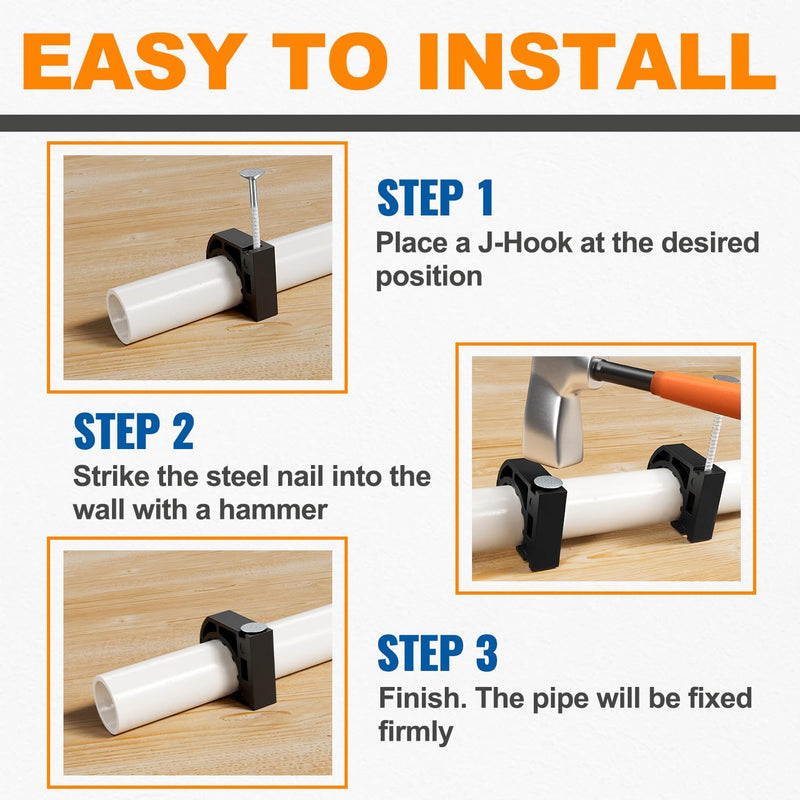 EASY TO INSTALL

STEP 1
Place a J-Hook at the desired position

STEP 2
Strike the steel nail into the wall with a hammer

STEP 3
Finish. The pipe will be fixed firmly