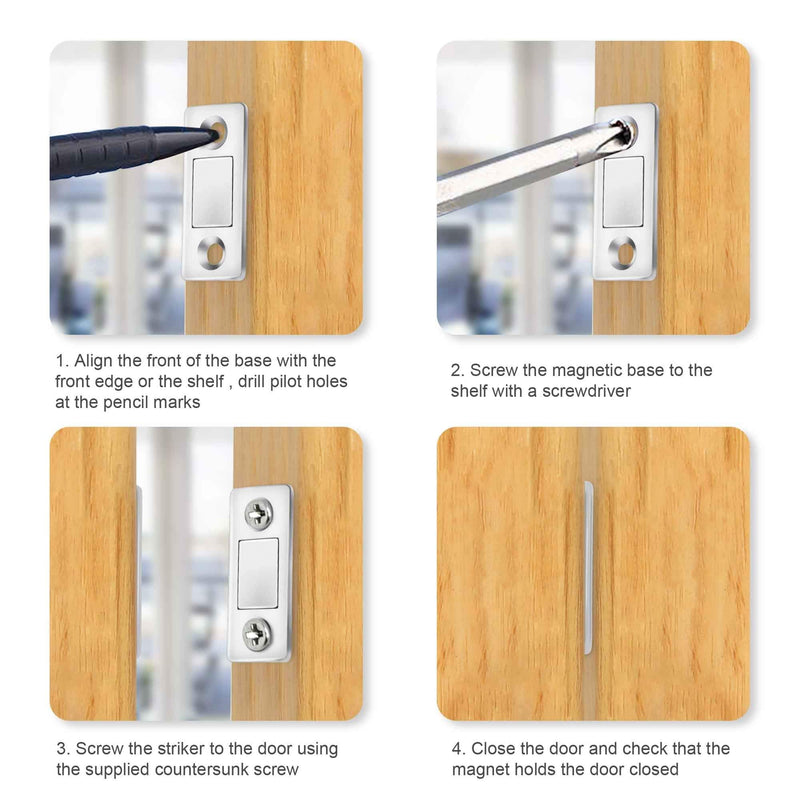 1. Align the front of the base with the front edge or the shelf , drill pilot holes at the pencil marks

2. Screw the magnetic base to the shelf with a screwdriver

3. Screw the striker to the door using the supplied countersunk screw

4. Close the door and check that the magnet holds the door closed