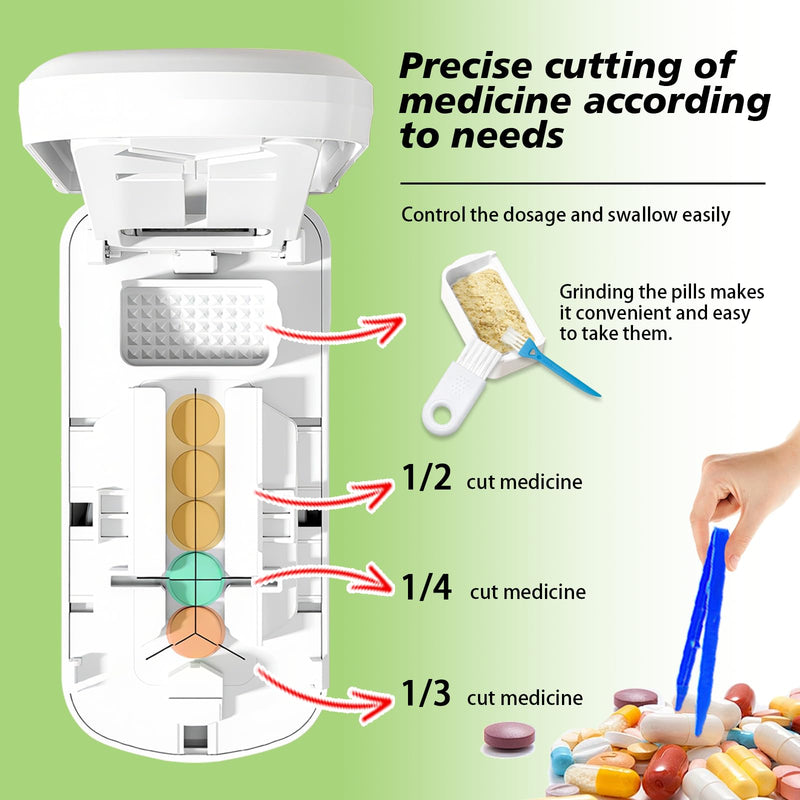 Precise cutting of medicine according to needs

Control the dosage and swallow easily

Grinding the pills makes it convenient and easy to take them.

1/2 cut medicine

1/4 cut medicine

1/3 cut medicine