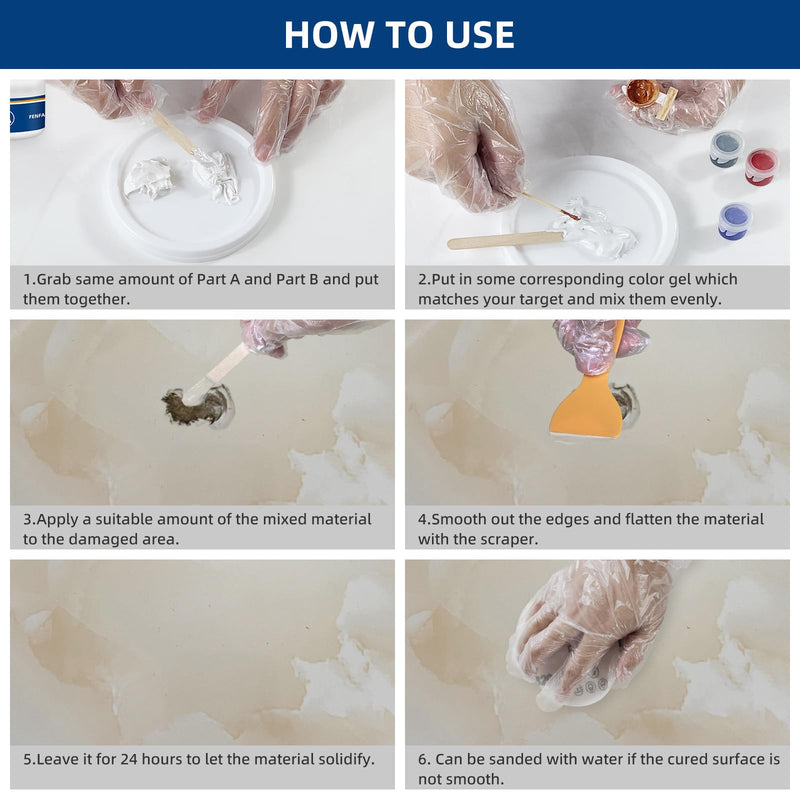 HOW TO USE

FENFA

1.Grab same amount of Part A and Part B and put them together.

2.Put in some corresponding color gel which matches your target and mix them evenly.

3.Apply a suitable amount of the mixed material to the damaged area.

4.Smooth out the edges and flatten the material with the scraper.

5.Leave it for 24 hours to let the material solidify.

6. Can be sanded with water if the cured surface is not smooth.