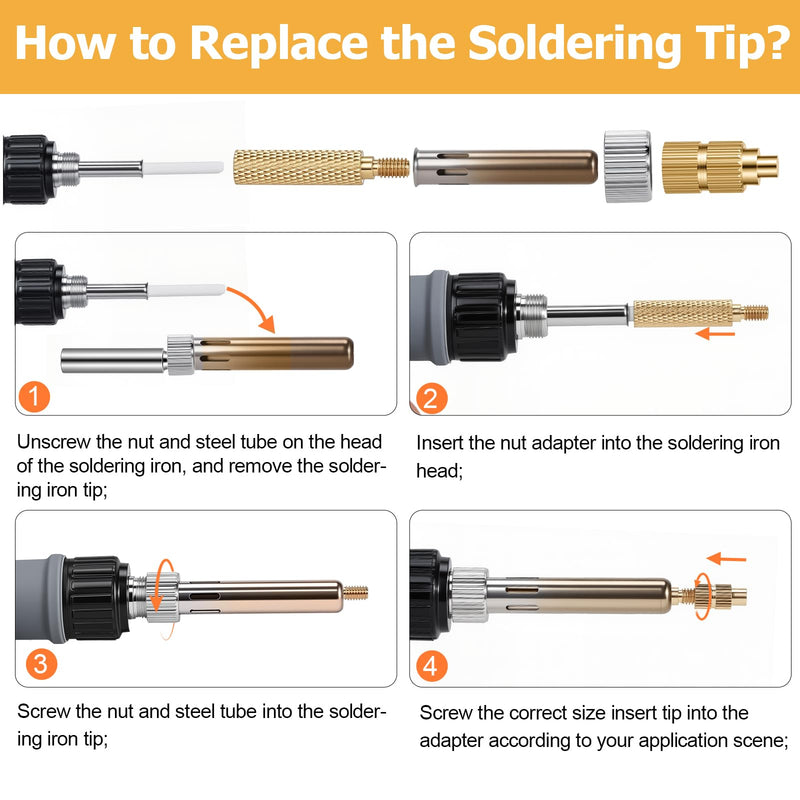 How to Replace the Soldering Tip?

1

Unscrew the nut and steel tube on the head of the soldering iron, and remove the soldering iron tip;

2

Insert the nut adapter into the soldering iron head;

3

Screw the nut and steel tube into the soldering iron tip;

4

Screw the correct size insert tip into the adapter according to your application scene;