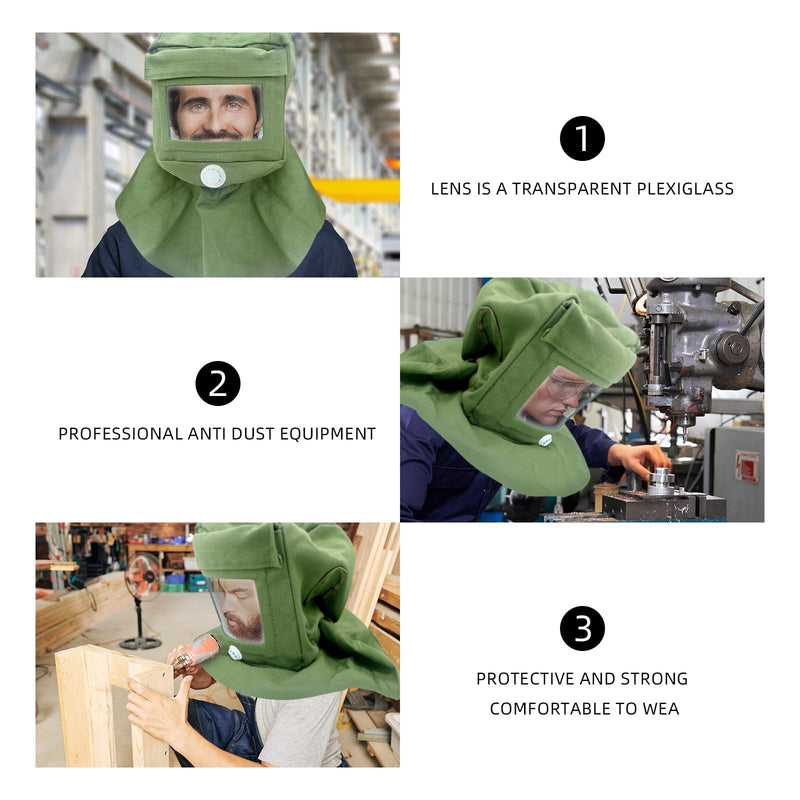 1

LENS IS A TRANSPARENT PLEXIGLASS

2

PROFESSIONAL ANTI DUST EQUIPMENT

3

PROTECTIVE AND STRONG
COMFORTABLE TO WEA