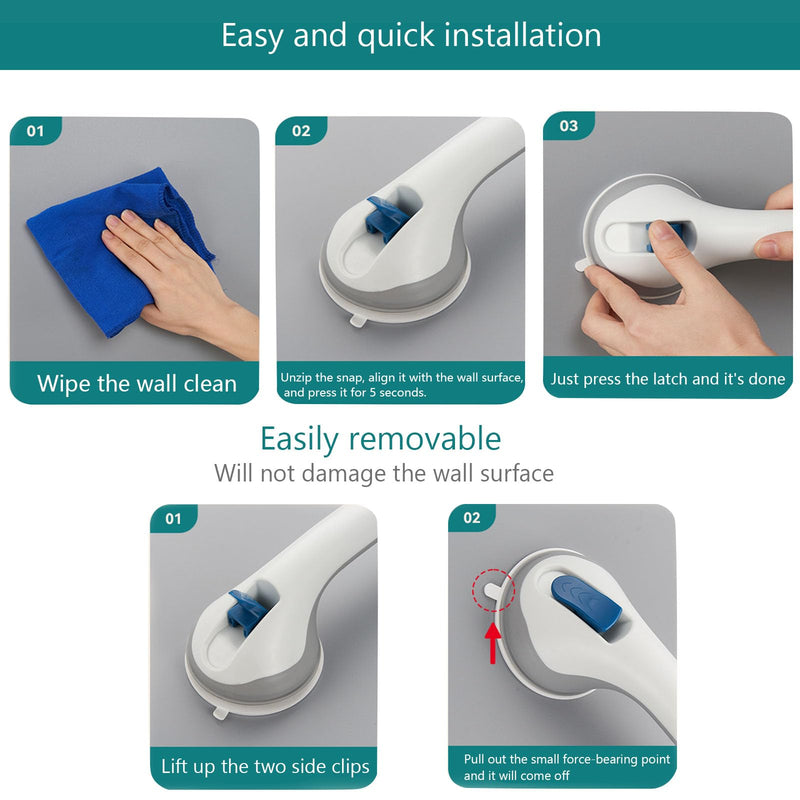 Easy and quick installation

01

Wipe the wall clean

02

Unzip the snap, align it with the wall surface, and press it for 5 seconds.

03

Just press the latch and it's done

Easily removable

Will not damage the wall surface

01

Lift up the two side clips

02

Pull out the small force-bearing point and it will come off