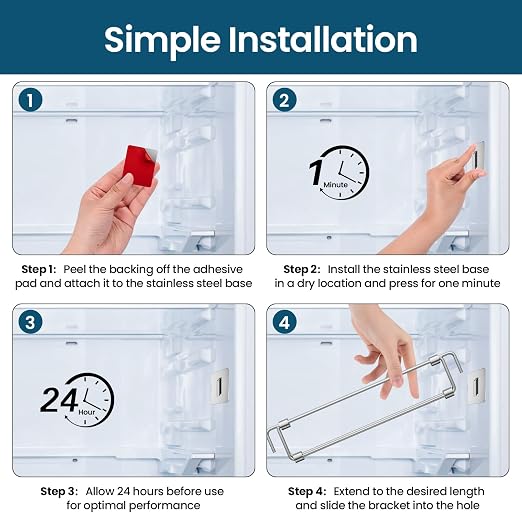 Simple Installation

1

Step 1: Peel the backing off the adhesive pad and attach it to the stainless steel base

2

1 Minute

Step 2: Install the stainless steel base in a dry location and press for one minute

3

24 Hour

Step 3: Allow 24 hours before use for optimal performance

4

Step 4: Extend to the desired length and slide the bracket into the hole