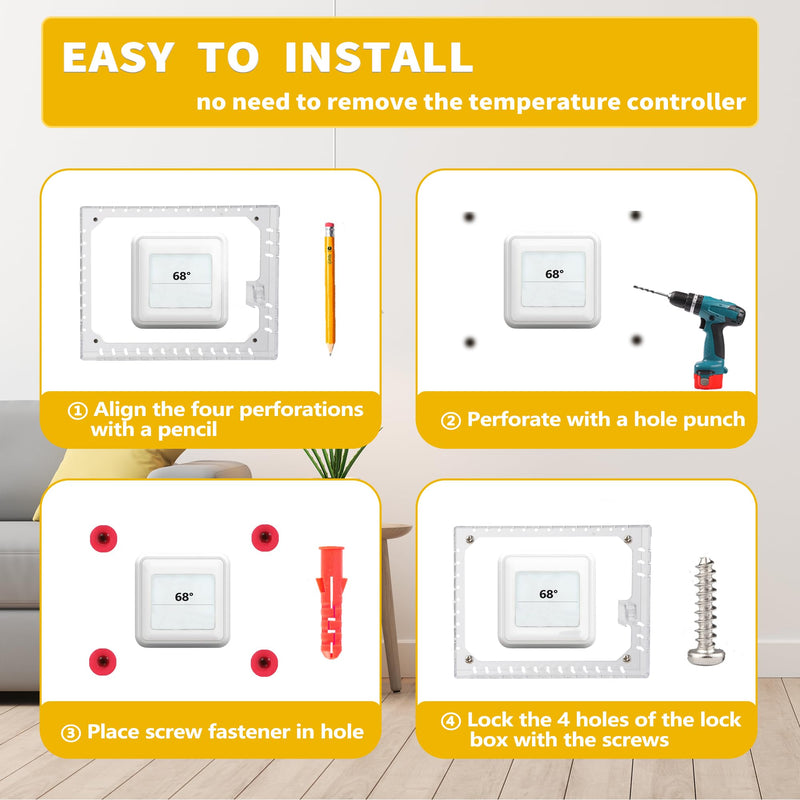 EASY TO INSTALL
no need to remove the temperature controller

68°

① Align the four perforations with a pencil

68°

② Perforate with a hole punch

68°

③ Place screw fastener in hole

68°

④ Lock the 4 holes of the lock box with the screws