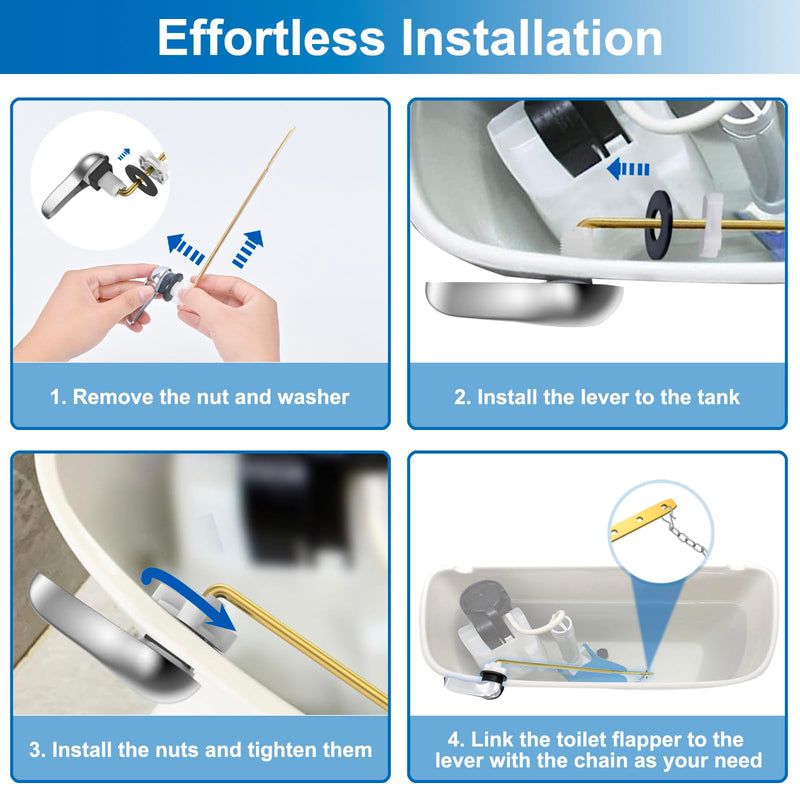 Effortless Installation

1. Remove the nut and washer

2. Install the lever to the tank

3. Install the nuts and tighten them

4. Link the toilet flapper to the lever with the chain as your need