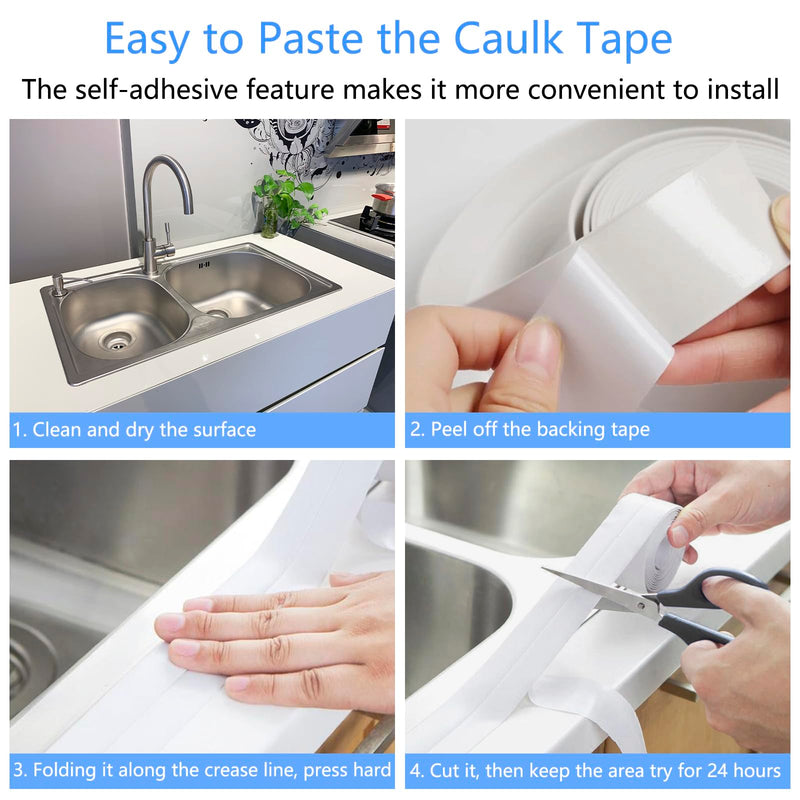 Easy to Paste the Caulk Tape

The self-adhesive feature makes it more convenient to install

1. Clean and dry the surface

2. Peel off the backing tape

3. Folding it along the crease line, press hard

4. Cut it, then keep the area try for 24 hours