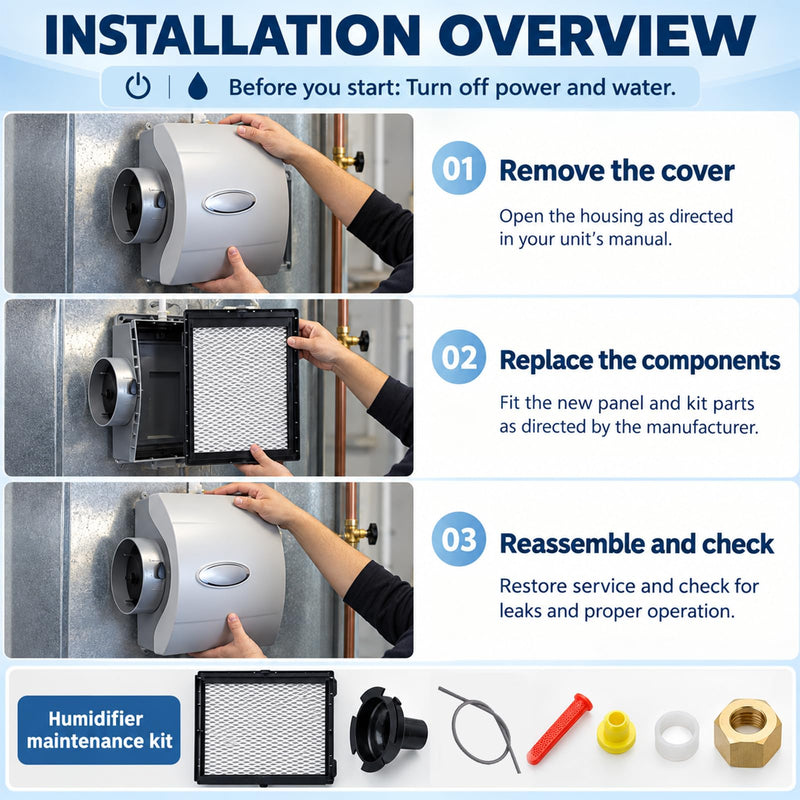 INSTALLATION OVERVIEW

Before you start: Turn off power and water.

01 Remove the cover

Open the housing as directed in your unit's manual.

02 Replace the components

Fit the new panel and kit parts as directed by the manufacturer.

03 Reassemble and check

Restore service and check for leaks and proper operation.

Humidifier maintenance kit