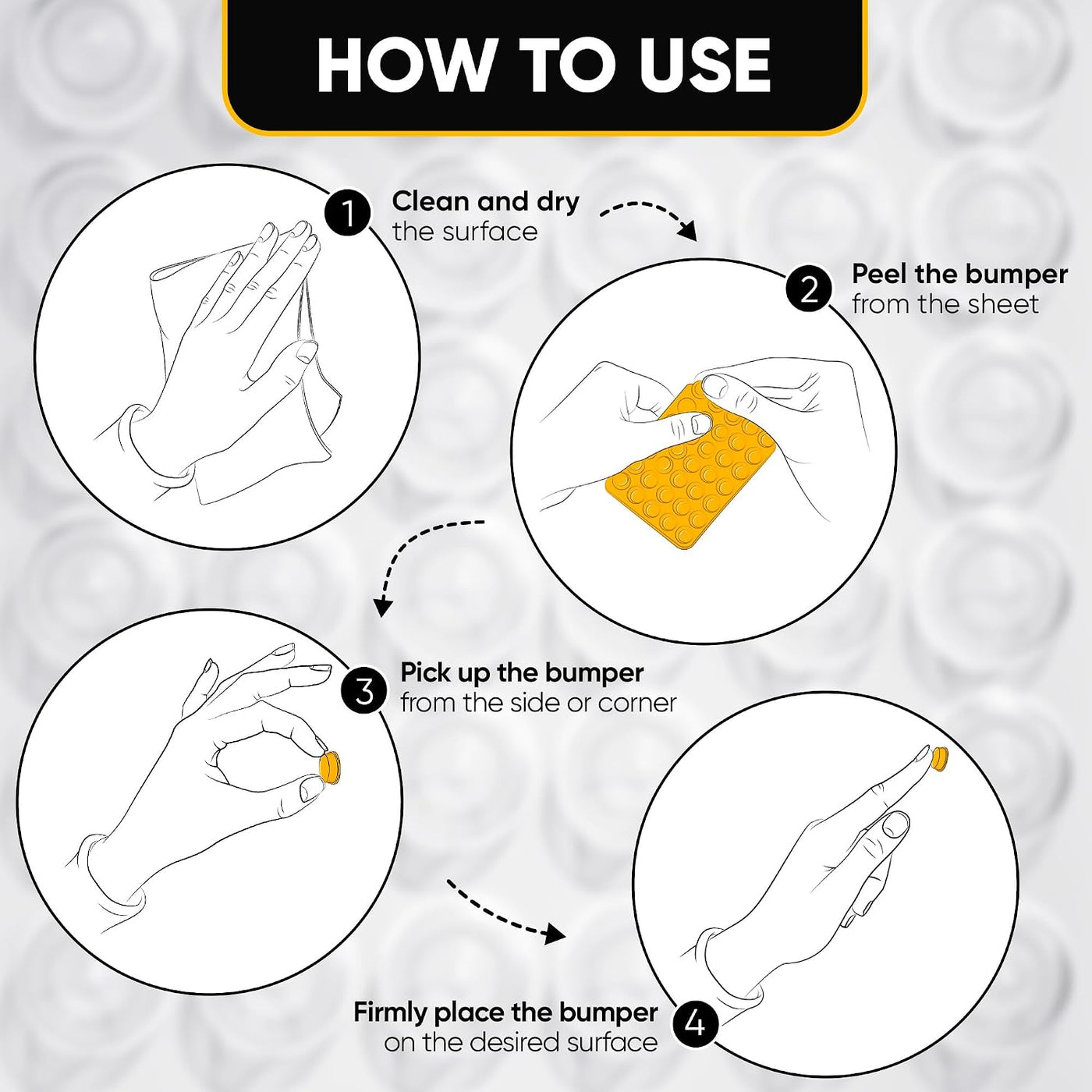 HOW TO USE

1 Clean and dry the surface

2 Peel the bumper from the sheet

3 Pick up the bumper from the side or corner

Firmly place the bumper on the desired surface 4