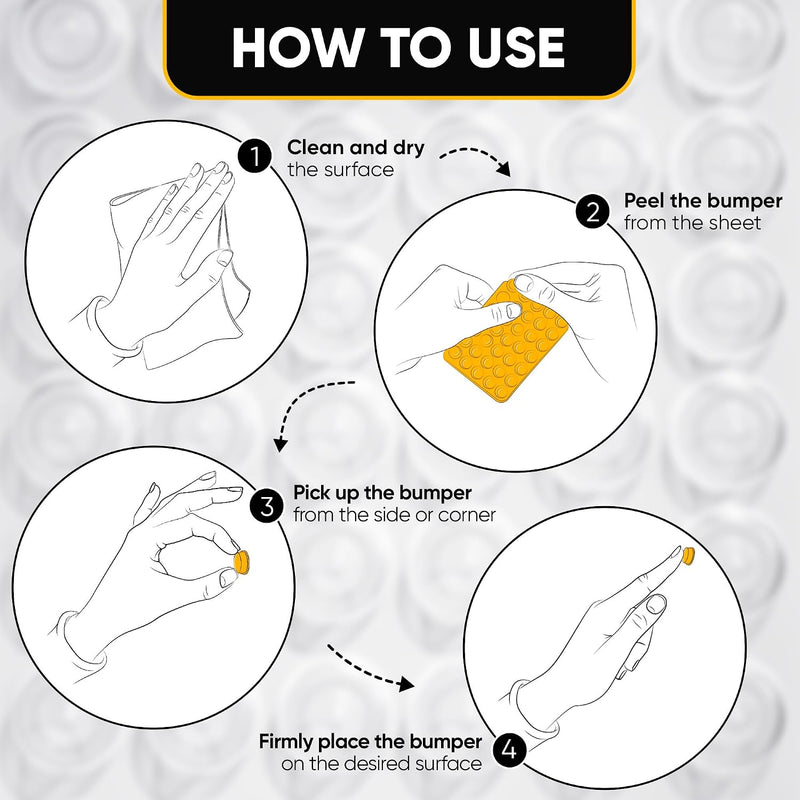 HOW TO USE

1 Clean and dry the surface

2 Peel the bumper from the sheet

3 Pick up the bumper from the side or corner

Firmly place the bumper on the desired surface 4