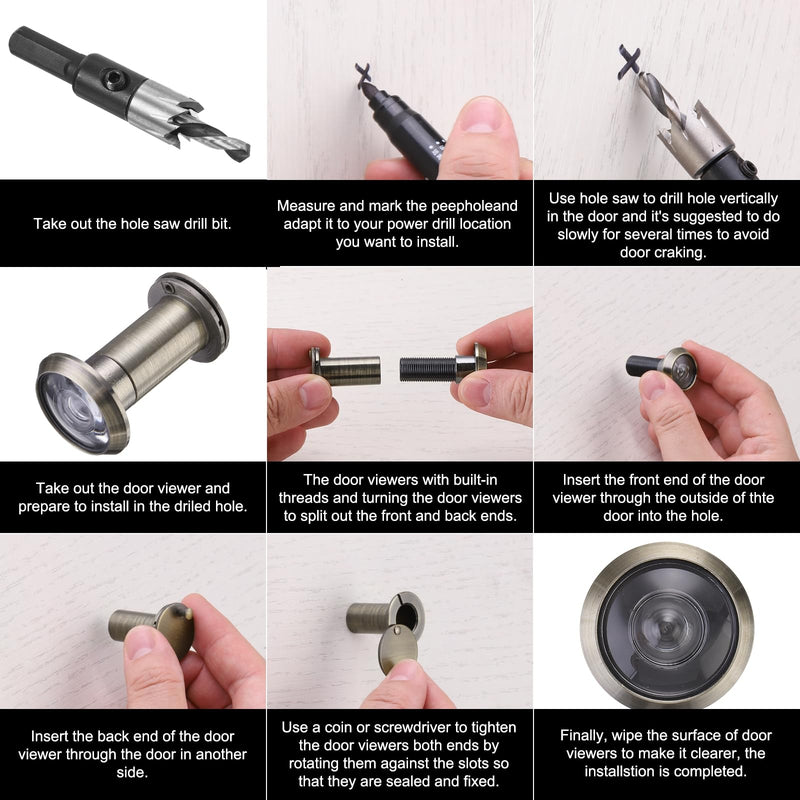 Take out the hole saw drill bit.

Measure and mark the peepholeand adapt it to your power drill location you want to install.

Use hole saw to drill hole vertically in the door and it's suggested to do slowly for several times to avoid door craking.

Take out the door viewer and prepare to install in the driled hole.

The door viewers with built-in threads and turning the door viewers to split out the front and back ends.

Insert the front end of the door viewer through the outside of thte door into the hole.

Insert the back end of the door viewer through the door in another side.

Use a coin or screwdriver to tighten the door viewers both ends by rotating them against the slots so that they are sealed and fixed.

Finally, wipe the surface of door viewers to make it clearer, the installstion is completed.