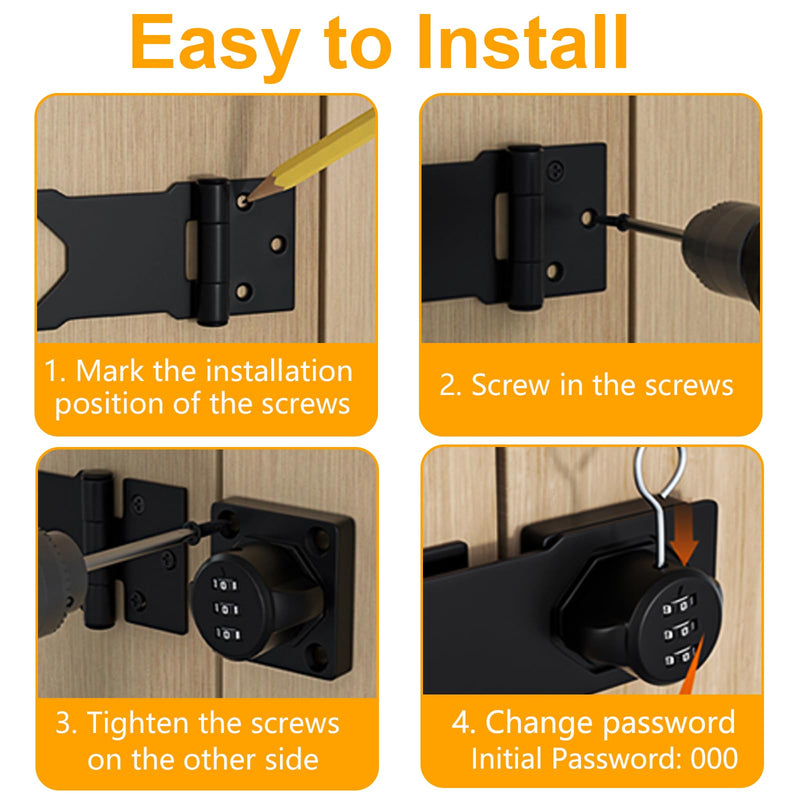 Easy to Install

1. Mark the installation position of the screws

2. Screw in the screws

3. Tighten the screws on the other side

4. Change password
Initial Password: 000