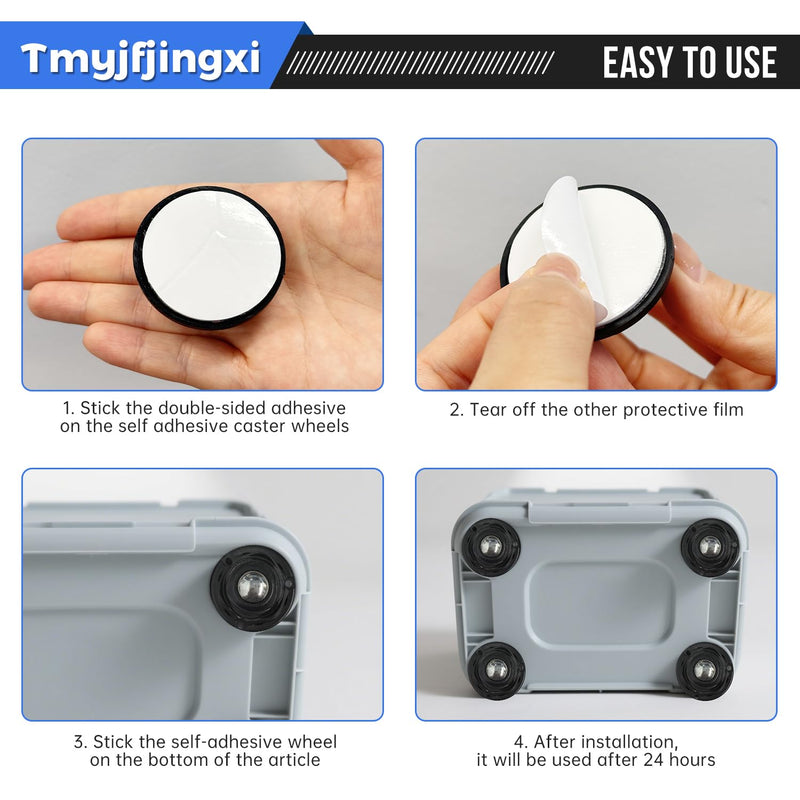 Tmyjfjingxi

EASY TO USE

1. Stick the double-sided adhesive on the self adhesive caster wheels

2. Tear off the other protective film

3. Stick the self-adhesive wheel on the bottom of the article

4. After installation, it will be used after 24 hours