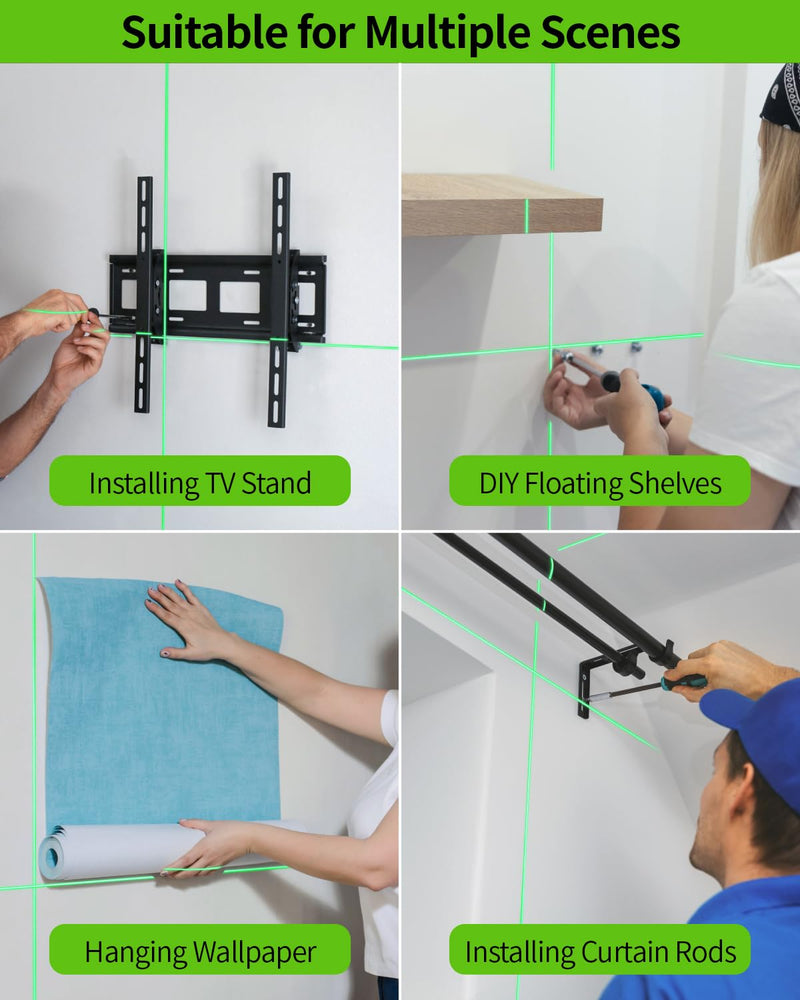 Suitable for Multiple Scenes

Installing TV Stand

DIY Floating Shelves

Hanging Wallpaper

Installing Curtain Rods