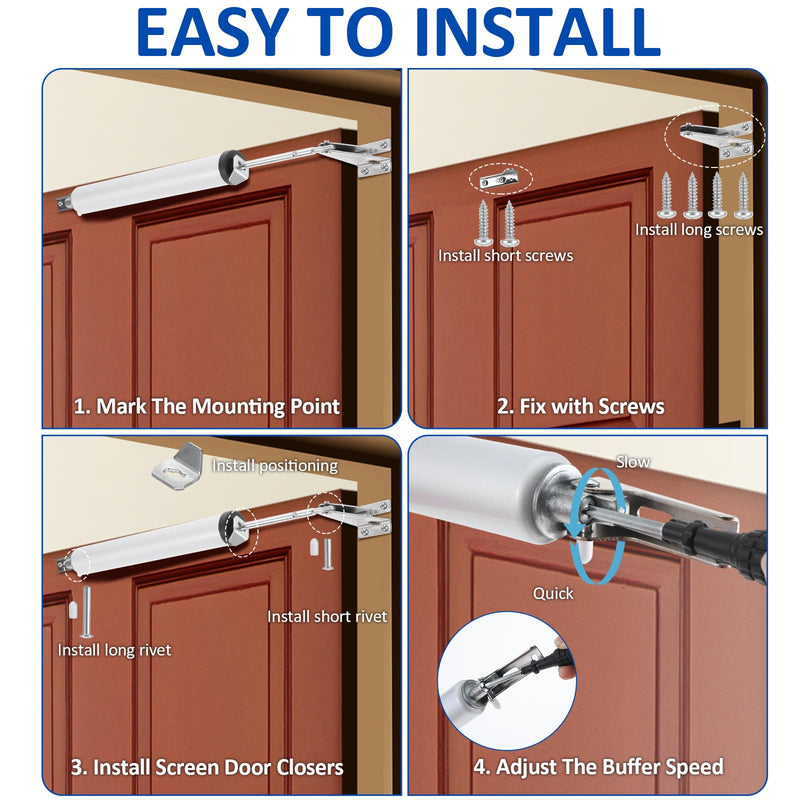 EASY TO INSTALL

1. Mark The Mounting Point

Install short screws

Install long screws

2. Fix with Screws

Install positioning

Install short rivet

Install long rivet

3. Install Screen Door Closers

Slow

Quick

4. Adjust The Buffer Speed