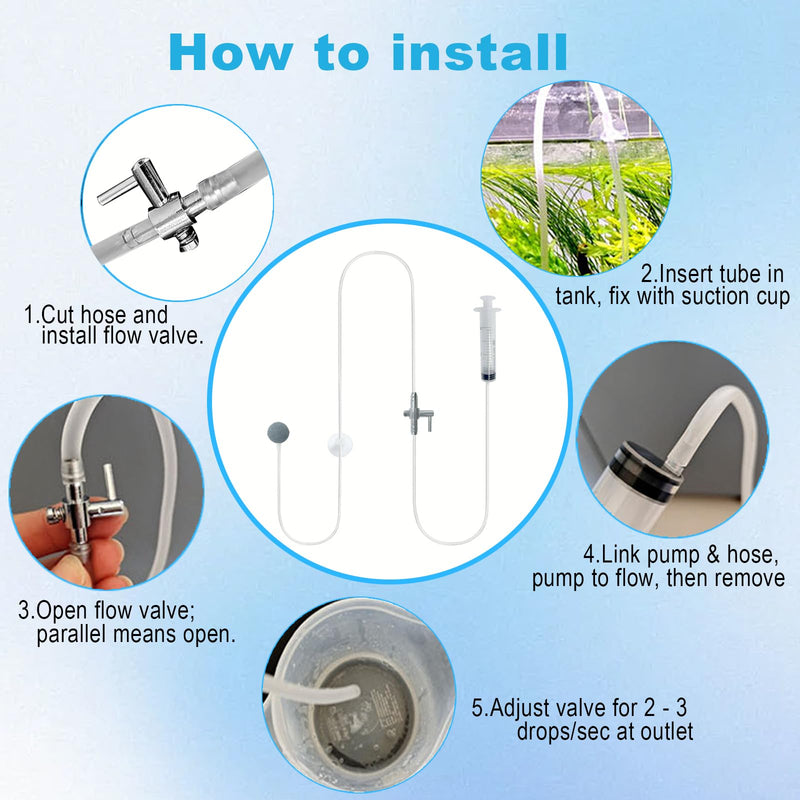 How to install

1.Cut hose and install flow valve.

2.Insert tube in tank, fix with suction cup

3.Open flow valve; parallel means open.

4.Link pump & hose, pump to flow, then remove

5.Adjust valve for 2 - 3 drops/sec at outlet