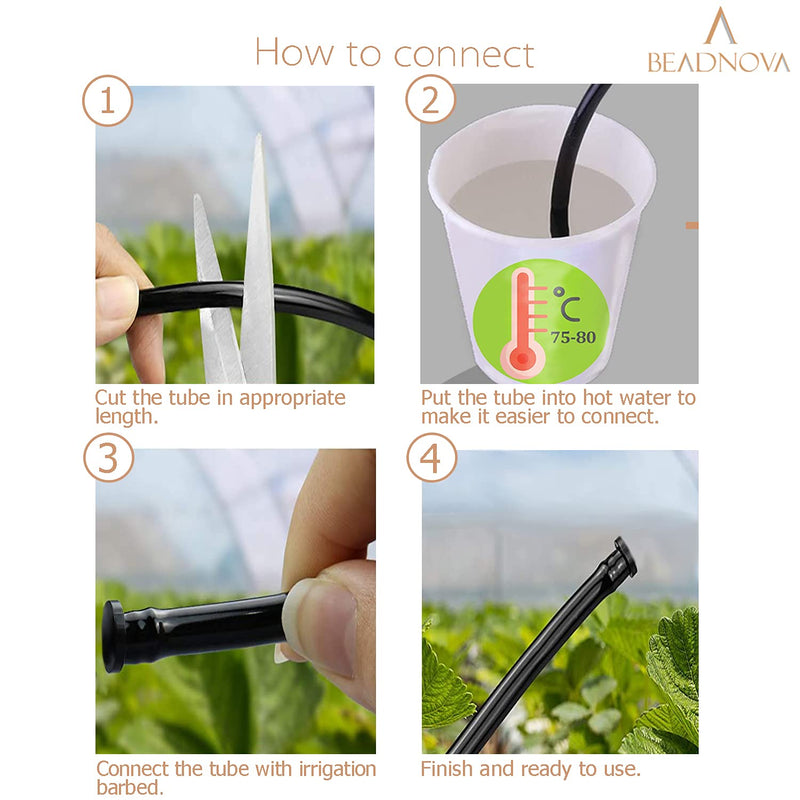 How to connect

BEADNOVA

1

Cut the tube in appropriate length.

2

°C
75-80

Put the tube into hot water to make it easier to connect.

3

Connect the tube with irrigation barbed.

4

Finish and ready to use.