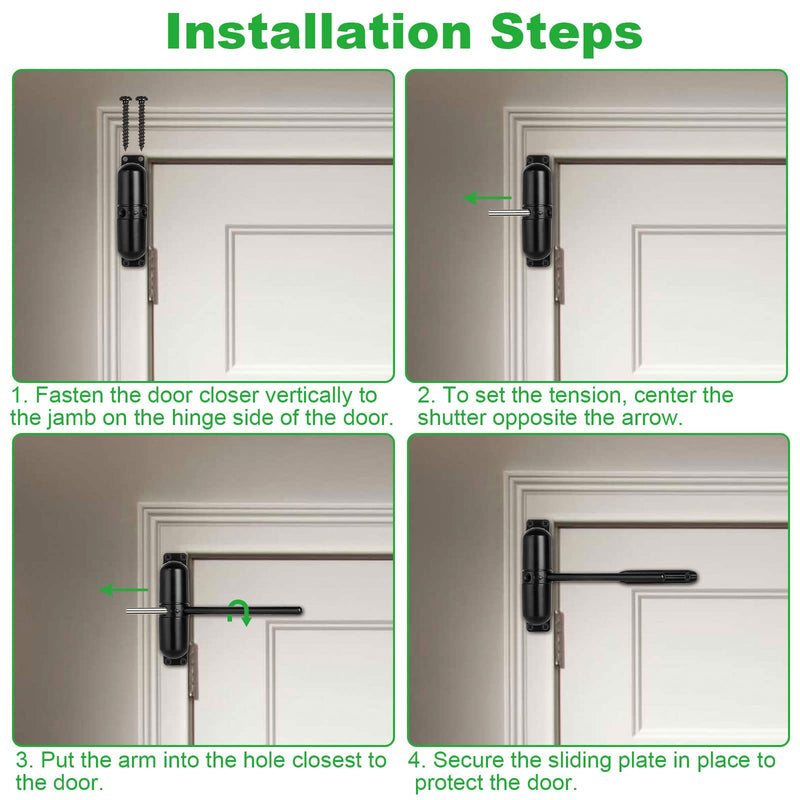 Installation Steps

1. Fasten the door closer vertically to the jamb on the hinge side of the door.

2. To set the tension, center the shutter opposite the arrow.

3. Put the arm into the hole closest to the door.

4. Secure the sliding plate in place to protect the door.