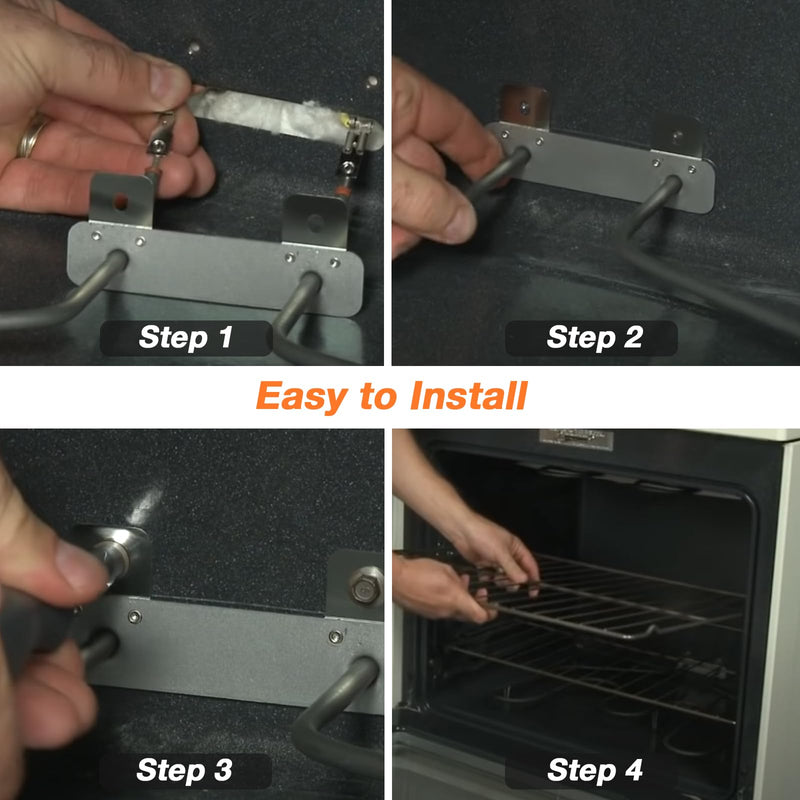 Step 1

Step 2

Easy to Install

Step 3

Step 4