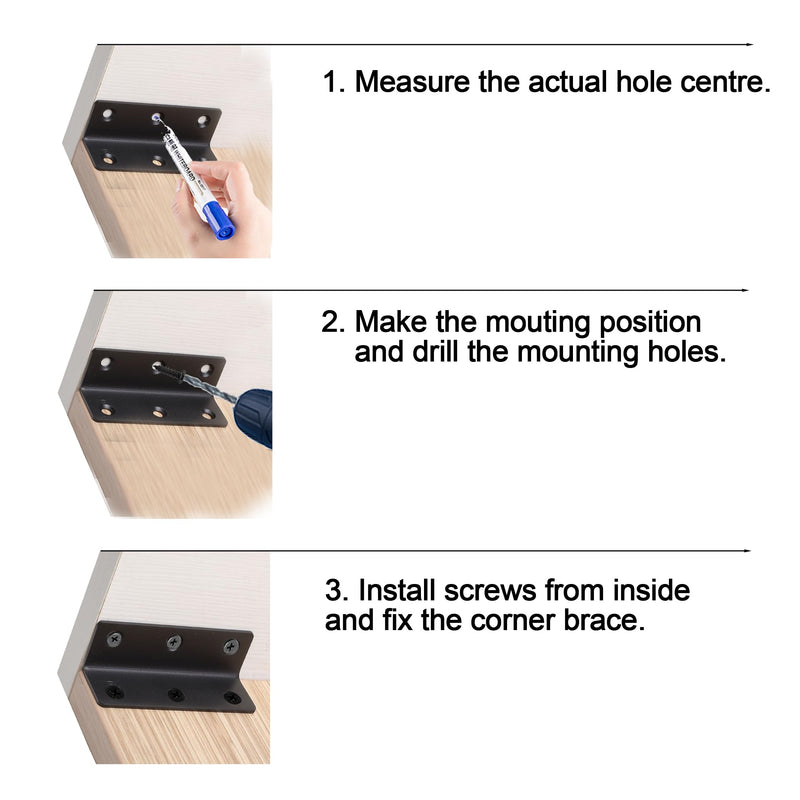 1. Measure the actual hole centre.

2. Make the mouting position and drill the mounting holes.

3. Install screws from inside and fix the corner brace.