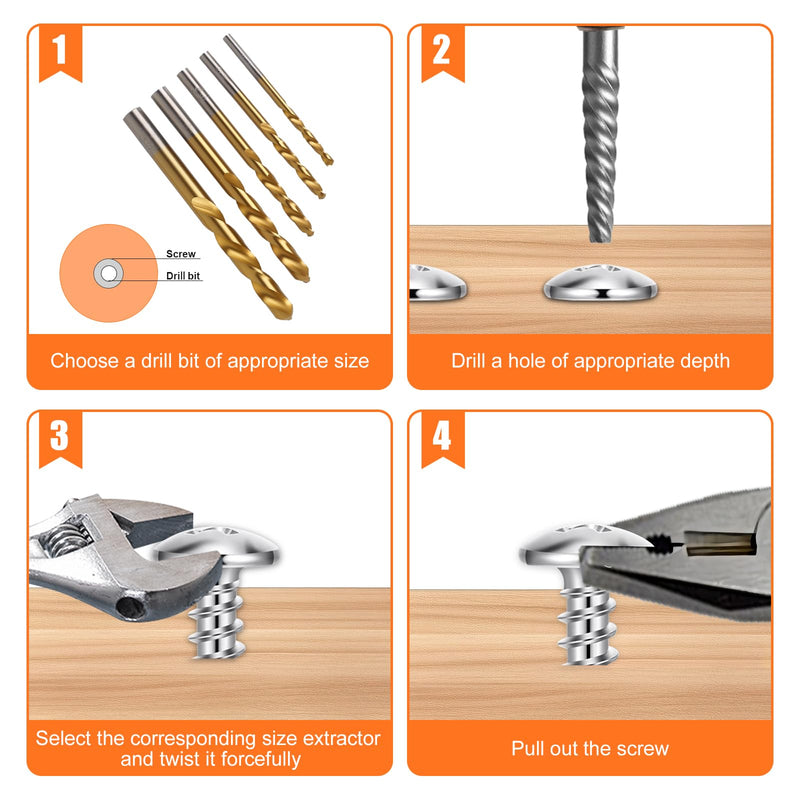 1

Screw

Drill bit

Choose a drill bit of appropriate size

2

Drill a hole of appropriate depth

3

Select the corresponding size extractor and twist it forcefully

4

Pull out the screw