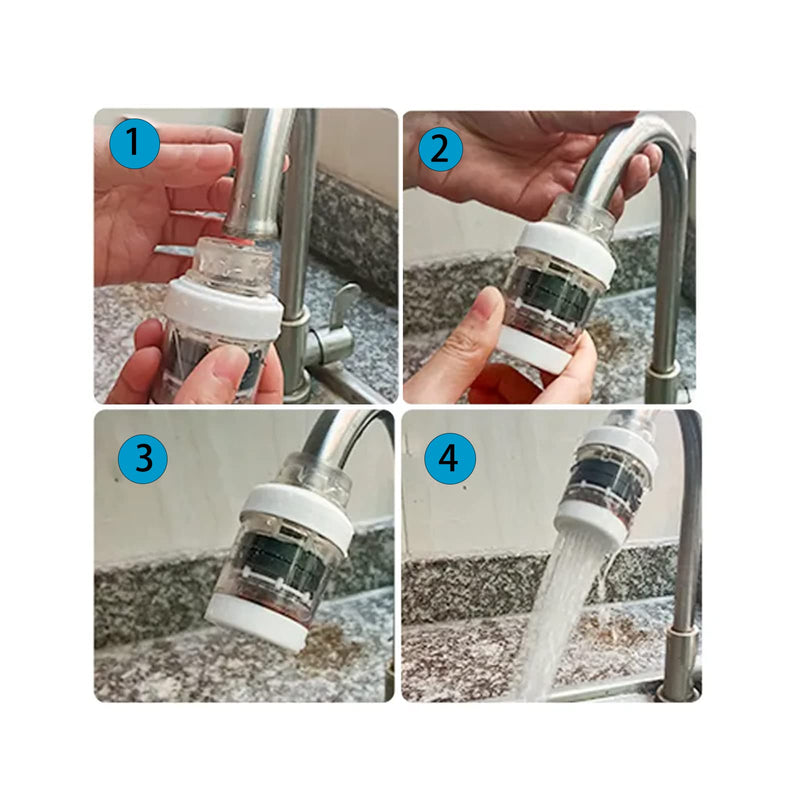 1

2

3

4