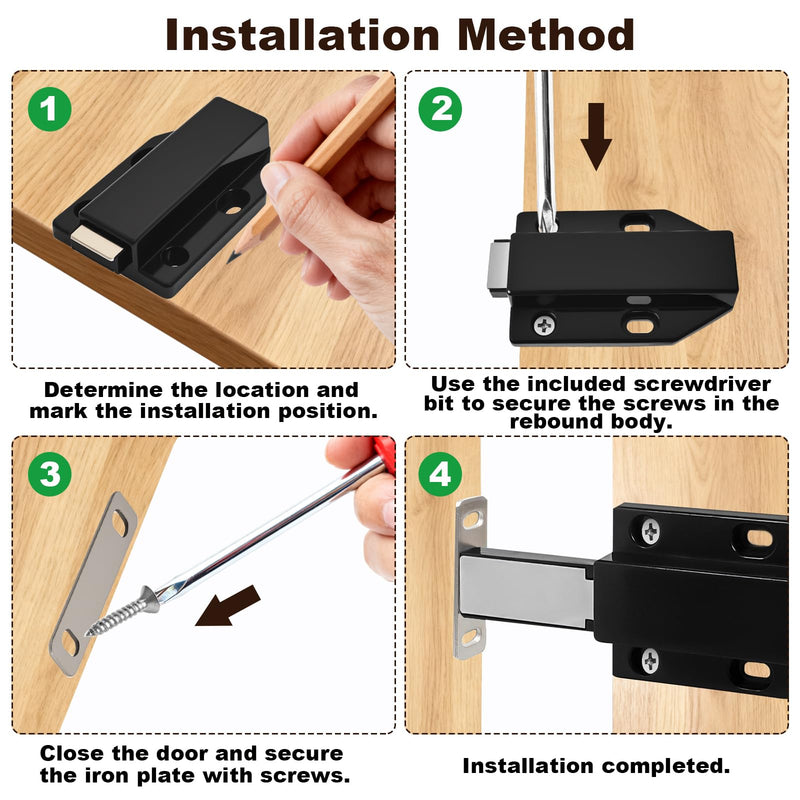 Installation Method

1

Determine the location and mark the installation position.

2

Use the included screwdriver bit to secure the screws in the rebound body.

3

Close the door and secure the iron plate with screws.

4

Installation completed.