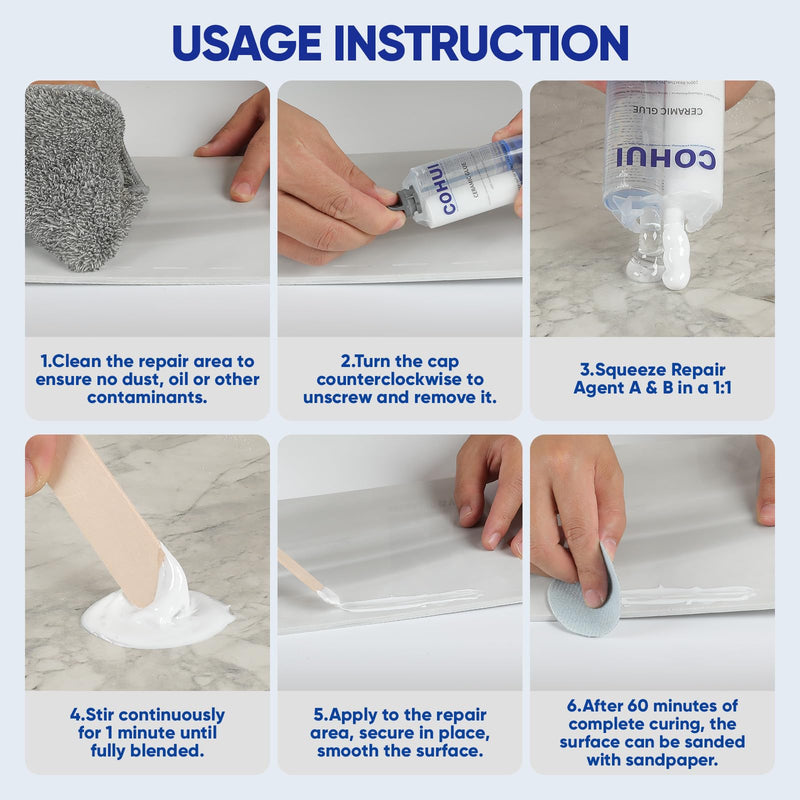 USAGE INSTRUCTION

COHUI
CERAMIC GLUE

COHUI
CERAMIC GLUE

1.Clean the repair area to ensure no dust, oil or other contaminants.

2.Turn the cap counterclockwise to unscrew and remove it.

3.Squeeze Repair Agent A & B in a 1:1

4.Stir continuously for 1 minute until fully blended.

5.Apply to the repair area, secure in place, smooth the surface.

6.After 60 minutes of complete curing, the surface can be sanded with sandpaper.