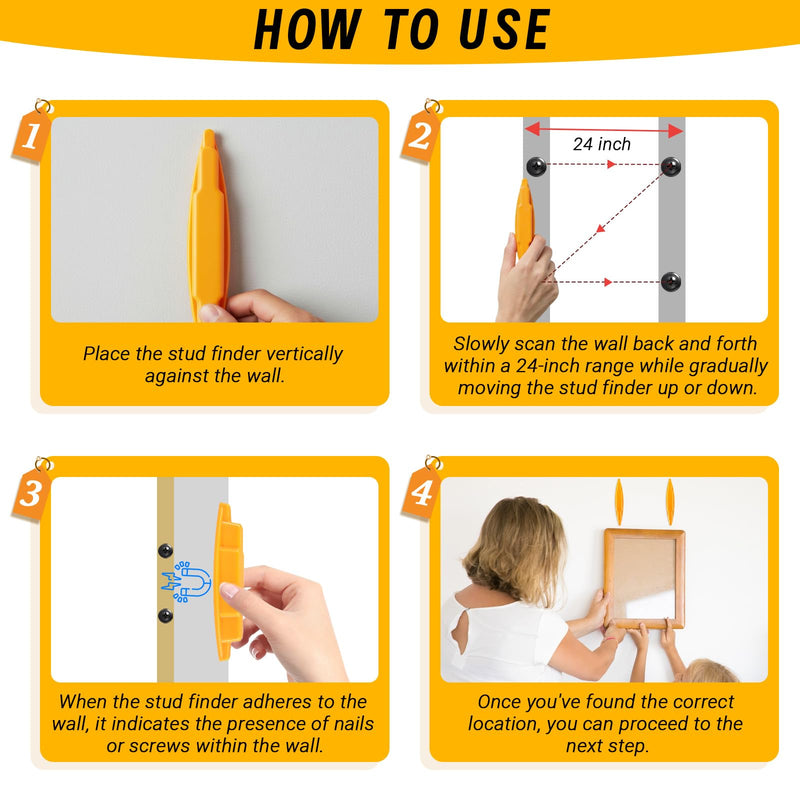 HOW TO USE

1

Place the stud finder vertically against the wall.

2

24 inch

Slowly scan the wall back and forth within a 24-inch range while gradually moving the stud finder up or down.

3

When the stud finder adheres to the wall, it indicates the presence of nails or screws within the wall.

4

Once you've found the correct location, you can proceed to the next step.