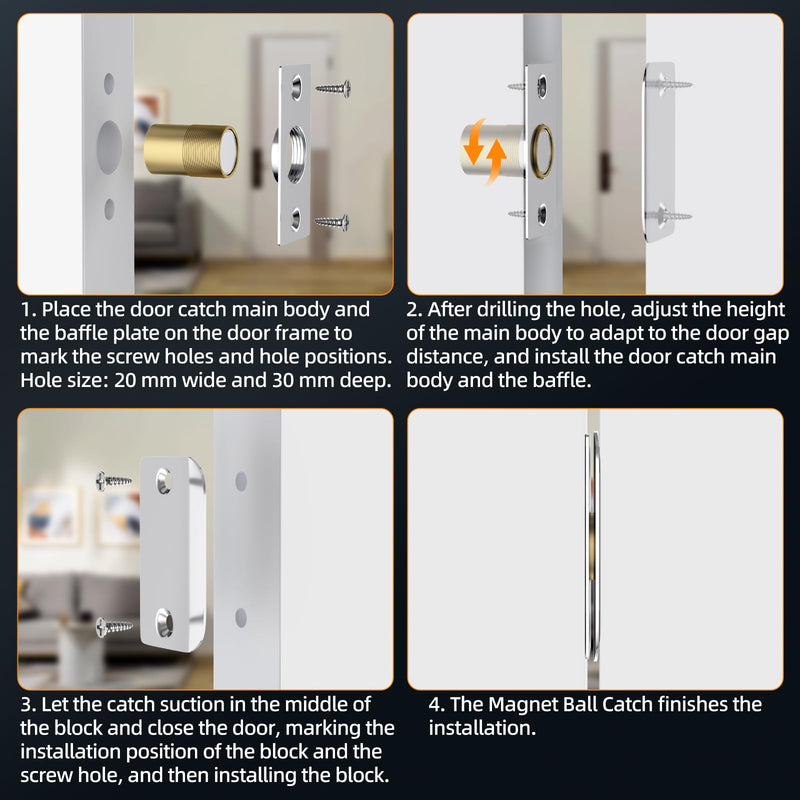 1. Place the door catch main body and the baffle plate on the door frame to mark the screw holes and hole positions. Hole size: 20 mm wide and 30 mm deep.

2. After drilling the hole, adjust the height of the main body to adapt to the door gap distance, and install the door catch main body and the baffle.

3. Let the catch suction in the middle of the block and close the door, marking the installation position of the block and the screw hole, and then installing the block.

4. The Magnet Ball Catch finishes the installation.