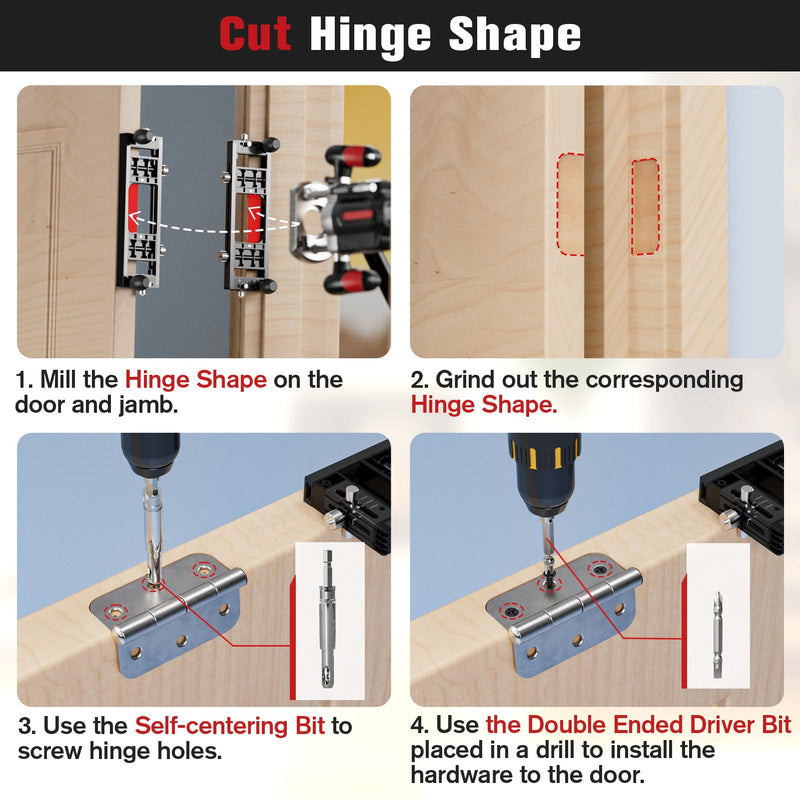 Cut Hinge Shape

1. Mill the Hinge Shape on the door and jamb.

2. Grind out the corresponding Hinge Shape.

3. Use the Self-centering Bit to screw hinge holes.

4. Use the Double Ended Driver Bit placed in a drill to install the hardware to the door.