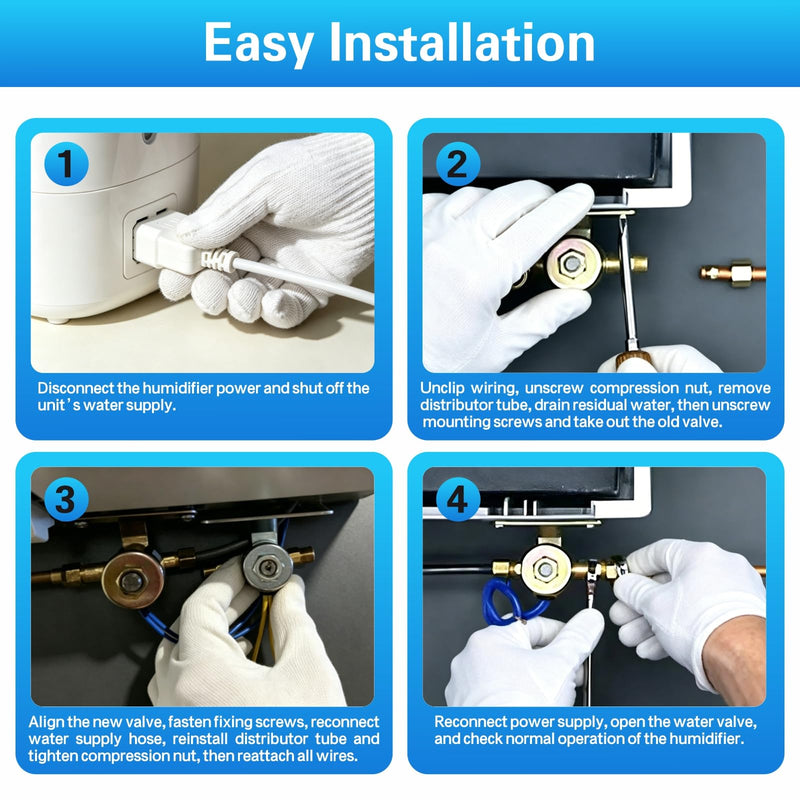 Easy Installation

1

Disconnect the humidifier power and shut off the unit's water supply.

2

Unclip wiring, unscrew compression nut, remove distributor tube, drain residual water, then unscrew mounting screws and take out the old valve.

3

Align the new valve, fasten fixing screws, reconnect water supply hose, reinstall distributor tube and tighten compression nut, then reattach all wires.

4

Reconnect power supply, open the water valve, and check normal operation of the humidifier.