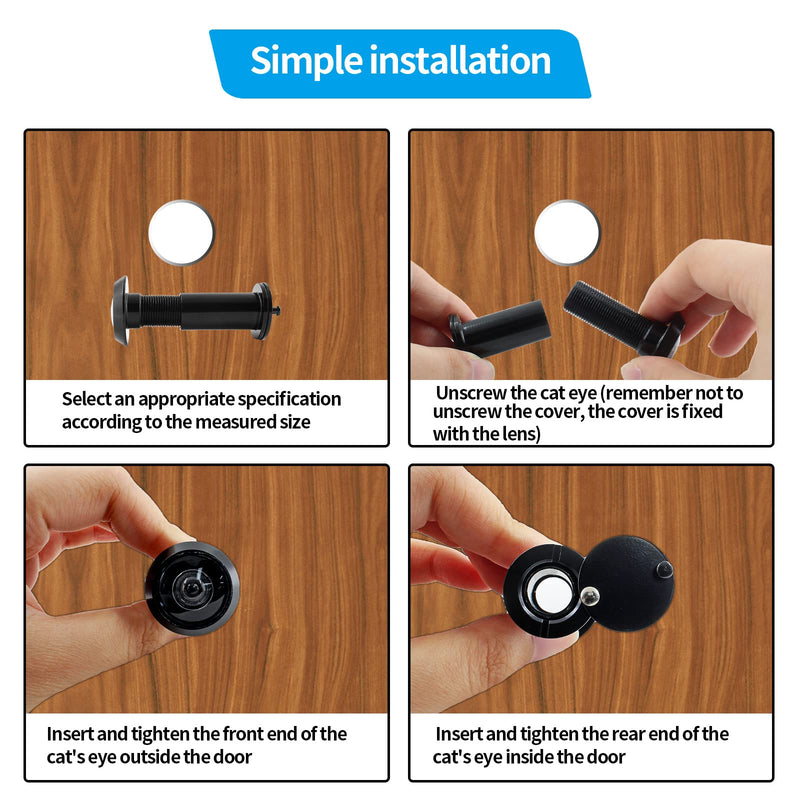 Simple installation

Select an appropriate specification according to the measured size

Unscrew the cat eye (remember not to unscrew the cover, the cover is fixed with the lens)

Insert and tighten the front end of the cat's eye outside the door

Insert and tighten the rear end of the cat's eye inside the door