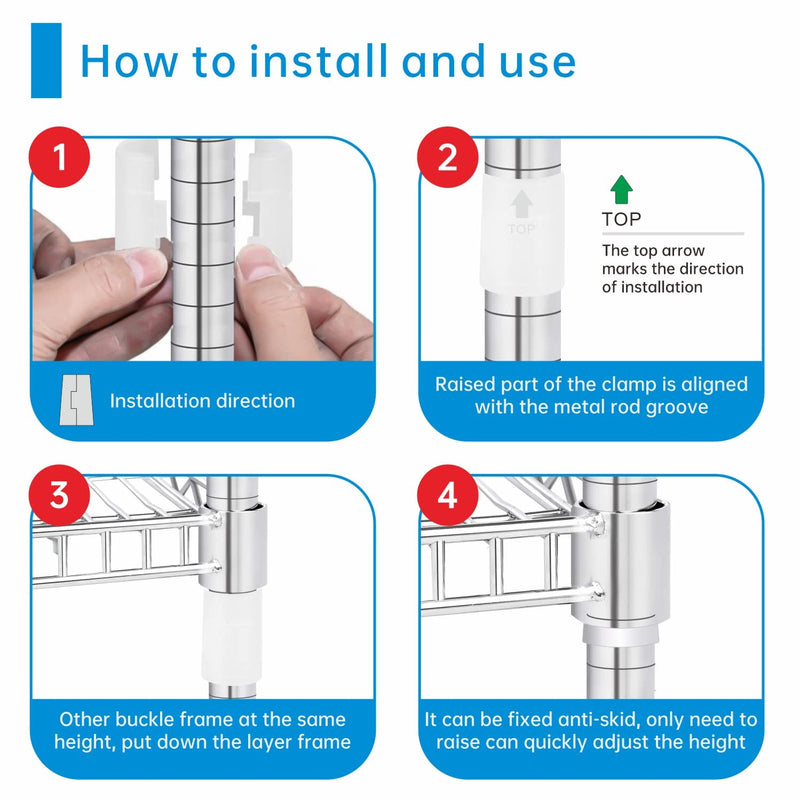 How to install and use

1

Installation direction

2

TOP

TOP

The top arrow marks the direction of installation

Raised part of the clamp is aligned with the metal rod groove

3

Other buckle frame at the same height, put down the layer frame

4

It can be fixed anti-skid, only need to raise can quickly adjust the height