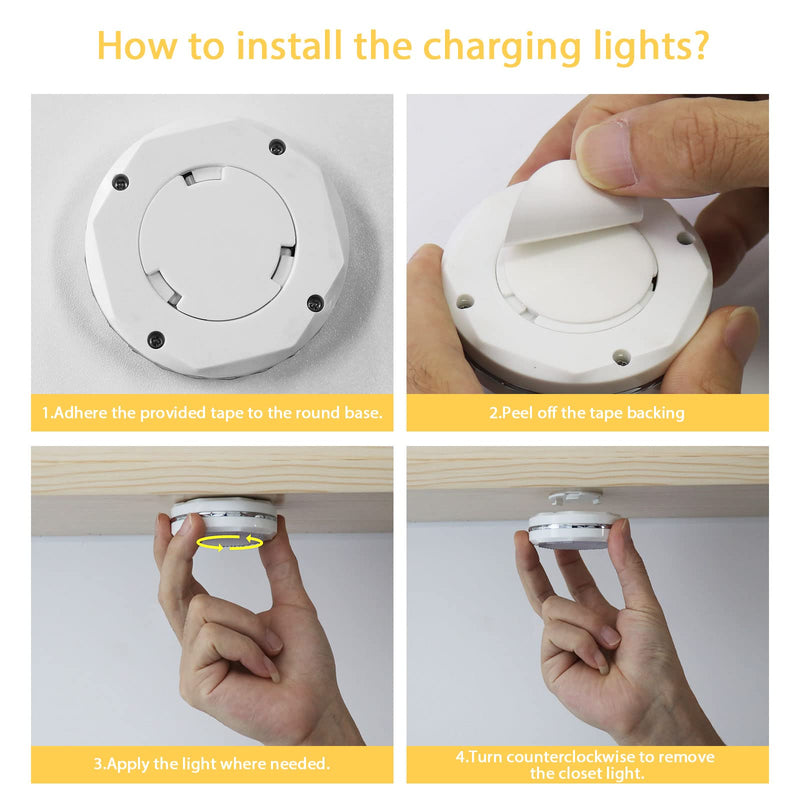 How to install the charging lights?

1.Adhere the provided tape to the round base.

2.Peel off the tape backing

3.Apply the light where needed.

4.Turn counterclockwise to remove the closet light.