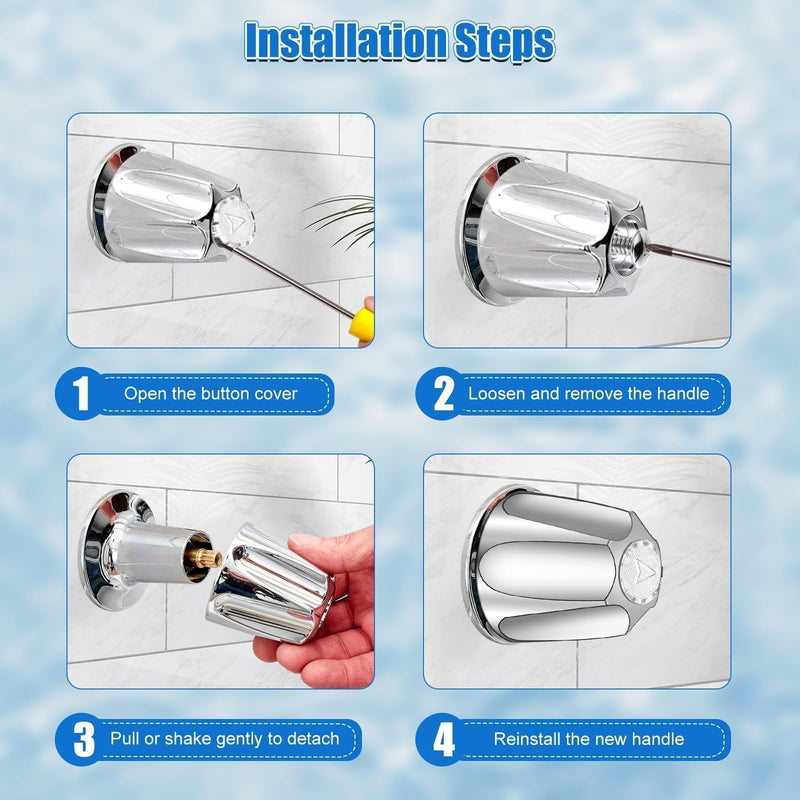 Installation Steps

1 Open the button cover

2 Loosen and remove the handle

3 Pull or shake gently to detach

4 Reinstall the new handle