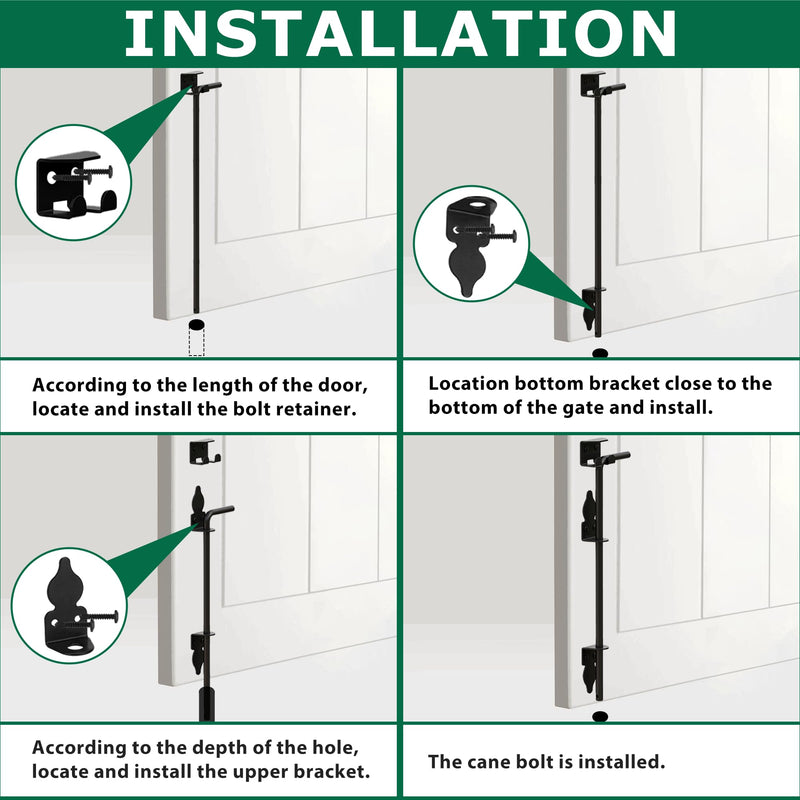 INSTALLATION

According to the length of the door, locate and install the bolt retainer.

Location bottom bracket close to the bottom of the gate and install.

According to the depth of the hole, locate and install the upper bracket.

The cane bolt is installed.