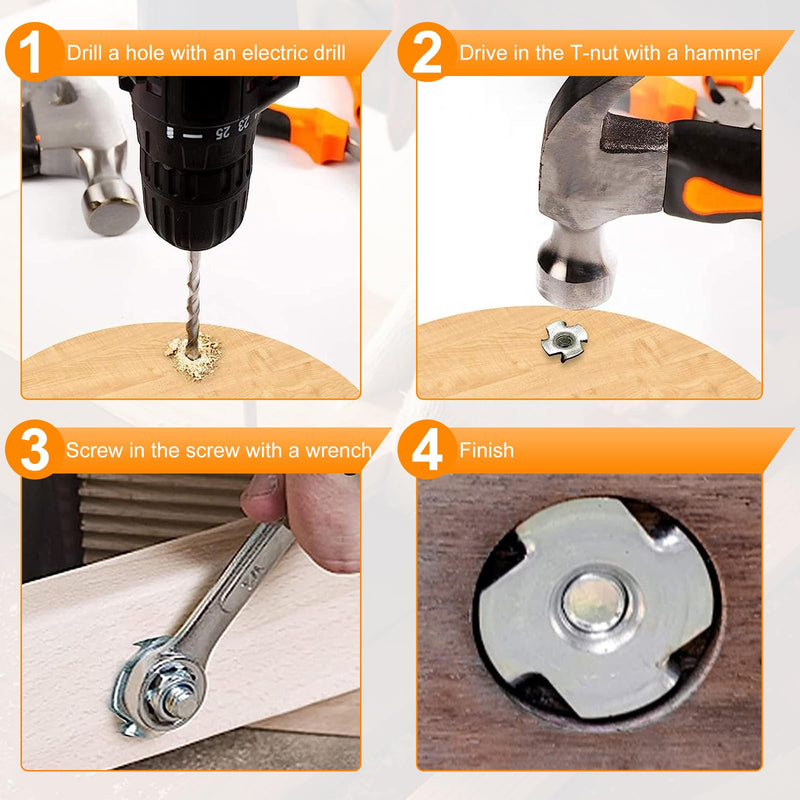 1 Drill a hole with an electric drill

23 25

2 Drive in the T-nut with a hammer

3 Screw in the screw with a wrench

4 Finish