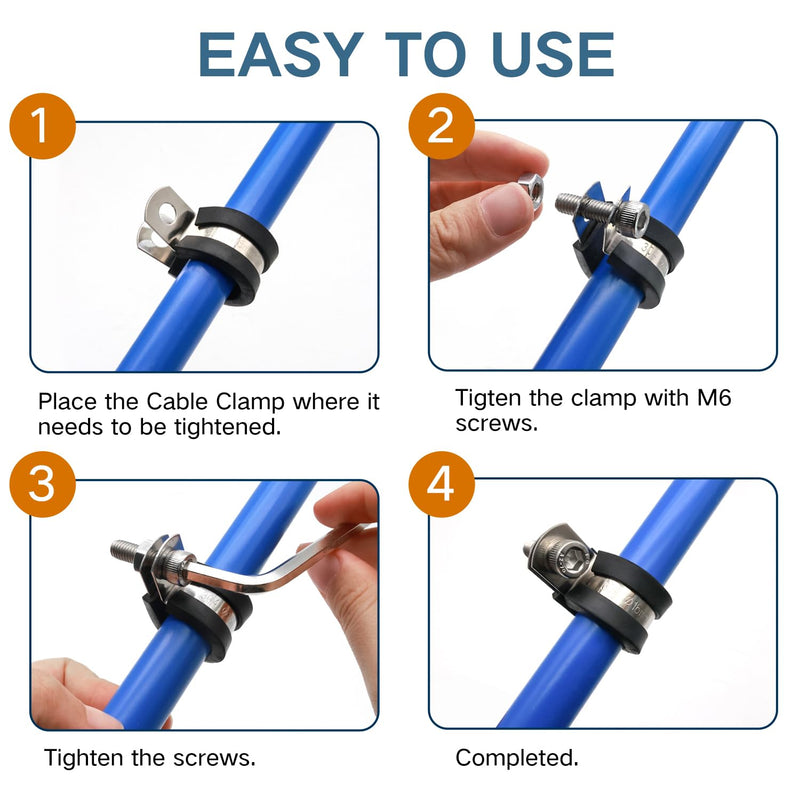 EASY TO USE

1

Place the Cable Clamp where it needs to be tightened.

2

Tigten the clamp with M6 screws.

3

Tighten the screws.

4

Completed.