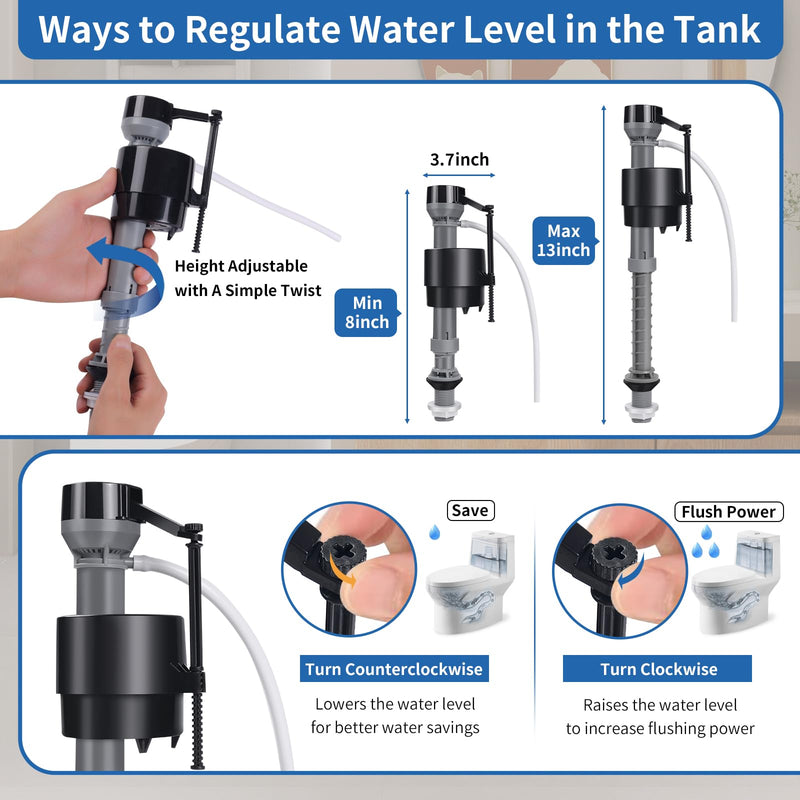 Ways to Regulate Water Level in the Tank

Height Adjustable
with A Simple Twist

3.7inch

Min
8inch

Max
13inch

Save

Turn Counterclockwise

Lowers the water level
for better water savings

Flush Power

Turn Clockwise

Raises the water level
to increase flushing power