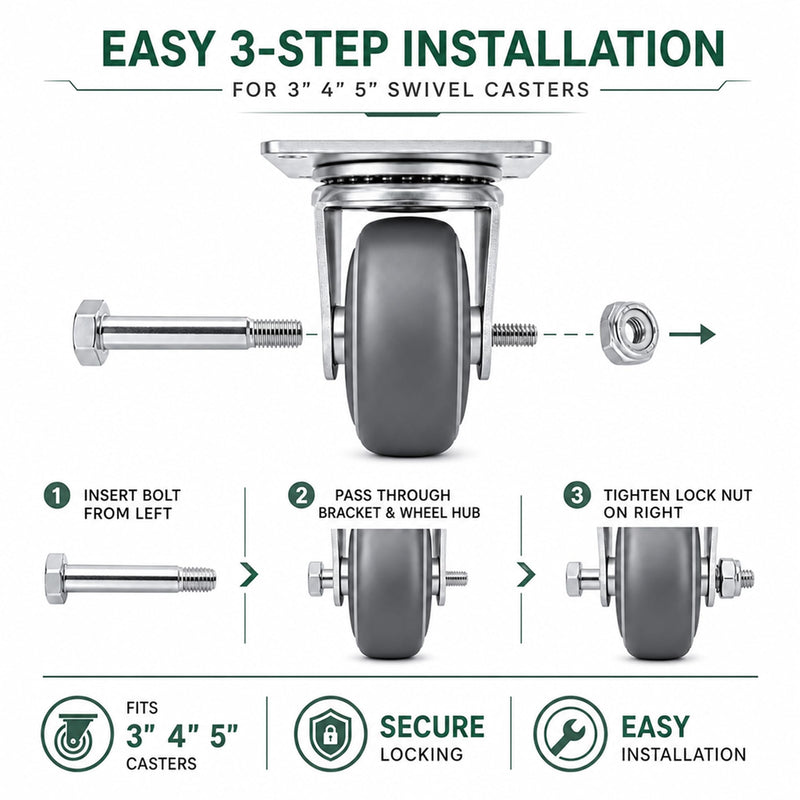 EASY 3-STEP INSTALLATION

FOR 3" 4" 5" SWIVEL CASTERS

1 INSERT BOLT FROM LEFT

2 PASS THROUGH BRACKET & WHEEL HUB

3 TIGHTEN LOCK NUT ON RIGHT

FITS 3" 4" 5" CASTERS

SECURE LOCKING

EASY INSTALLATION